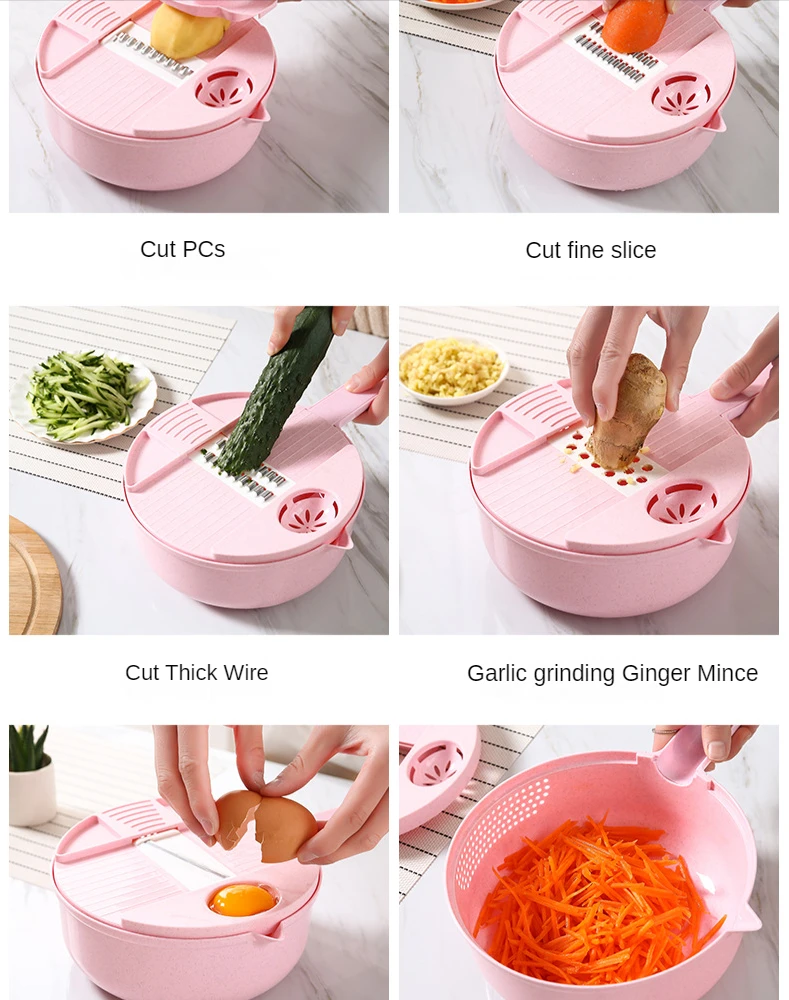 Cut PCs

Cut fine slice

Cut Thick Wire

Garlic grinding Ginger Mince