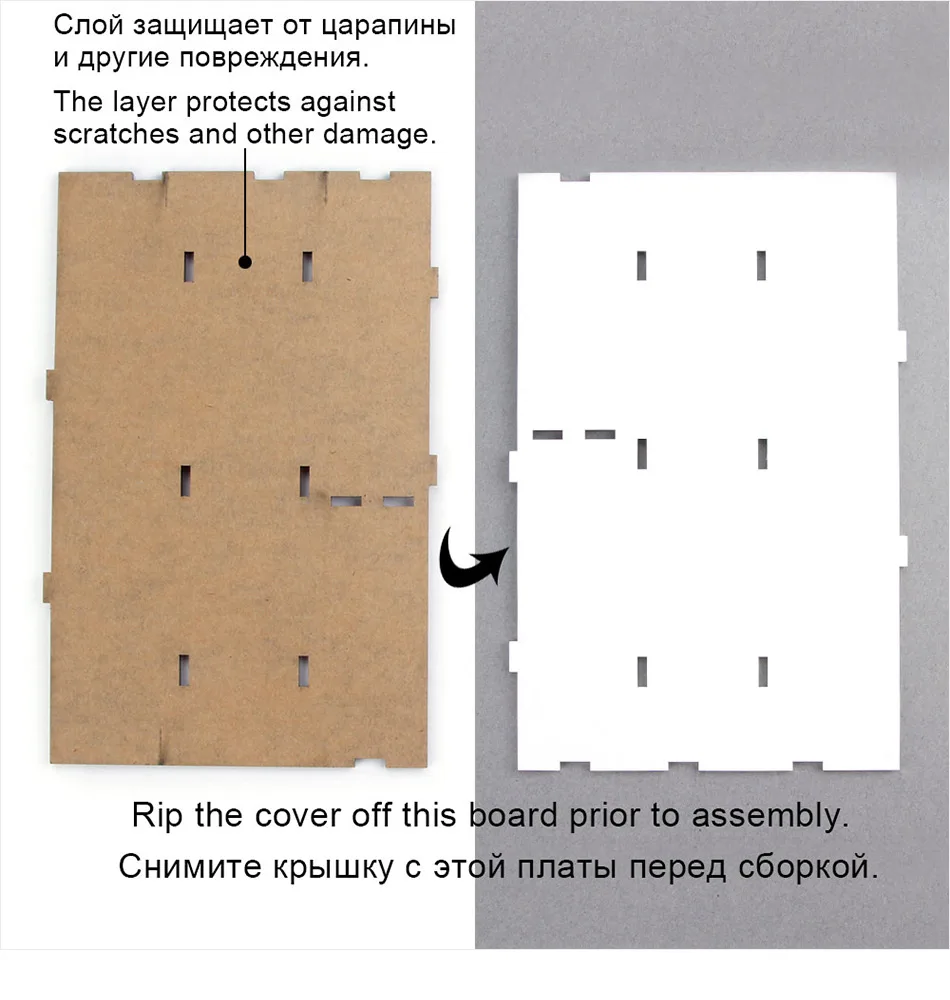 Слой защищает от царапины и другие повреждения.

The layer protects against scratches and other damage.

Rip the cover off this board prior to assembly.

Снимите крышку с этой платы перед сборкой.