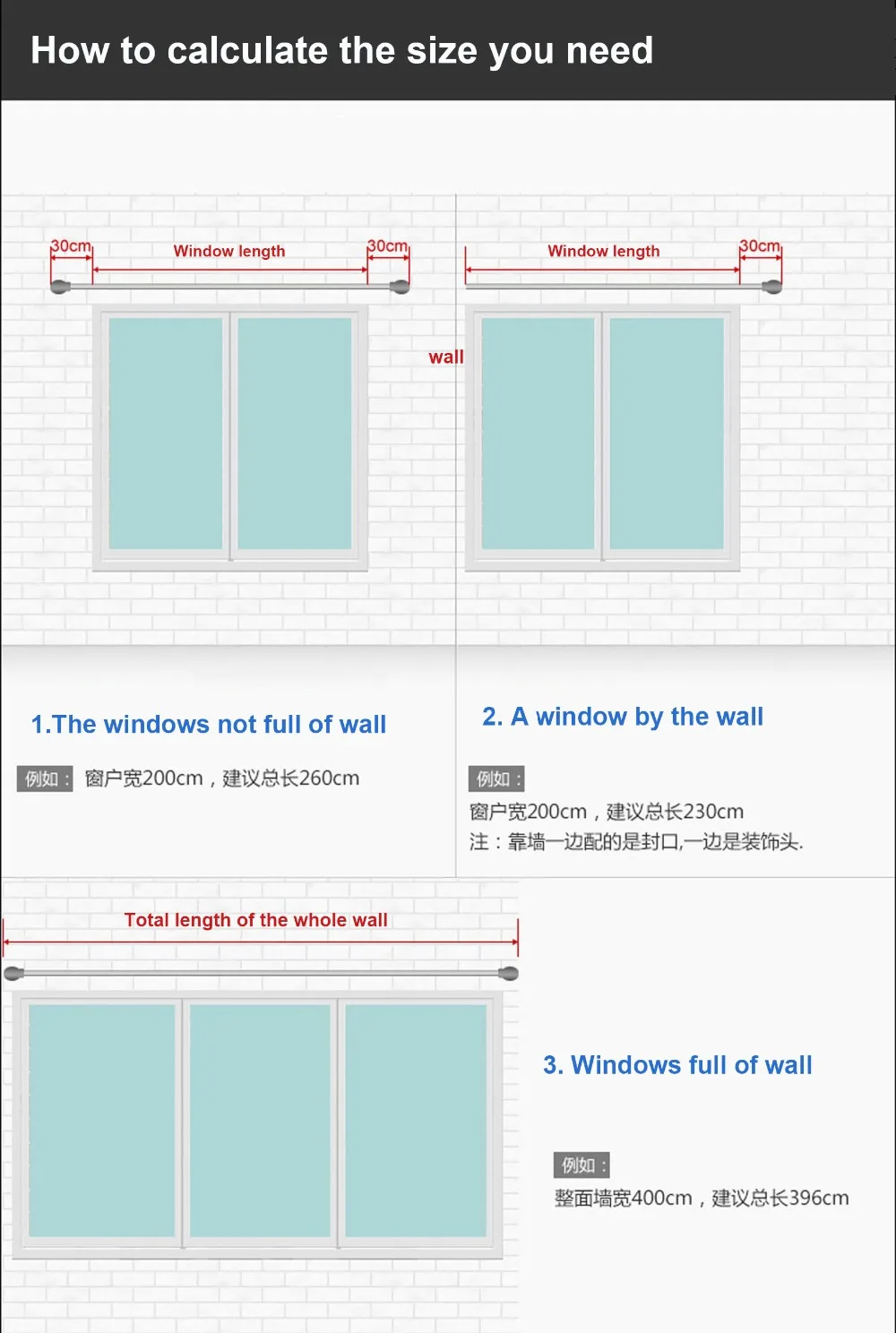 How to calculate the size you need

30cm Window length 30cm

wall

Window length 30cm

1.The windows not full of wall

例如： 窗户宽200cm，建议总长260cm

2. A window by the wall

例如：

窗户宽200cm，建议总长230cm

注：靠墙一边配的是封口,一边是装饰头.

Total length of the whole wall

3. Windows full of wall

例如：

整面墙宽400cm，建议总长396cm