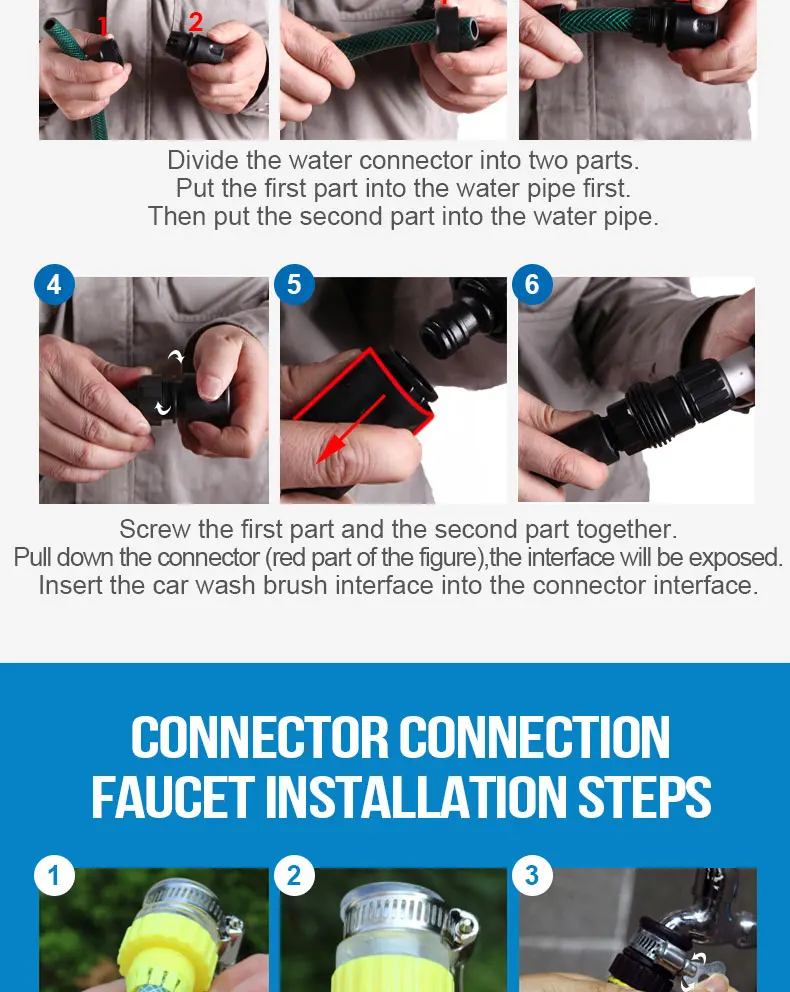 1 2

Divide the water connector into two parts.
Put the first part into the water pipe first.
Then put the second part into the water pipe.

4 5 6

Screw the first part and the second part together.
Pull down the connector (red part of the figure),the interface will be exposed.
Insert the car wash brush interface into the connector interface.

CONNECTOR CONNECTION
FAUCET INSTALLATION STEPS

1 2 3