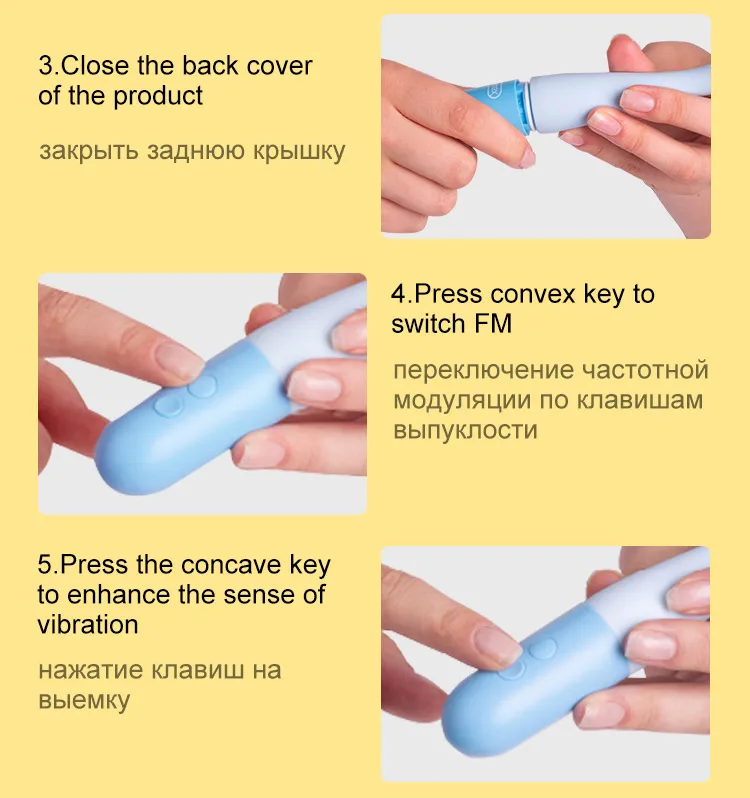 3.Close the back cover of the product

закрыть заднюю крышку

4.Press convex key to switch FM

переключение частотной модуляции по клавишам выпуклости

5.Press the concave key to enhance the sense of vibration

нажатие клавиш на выемку