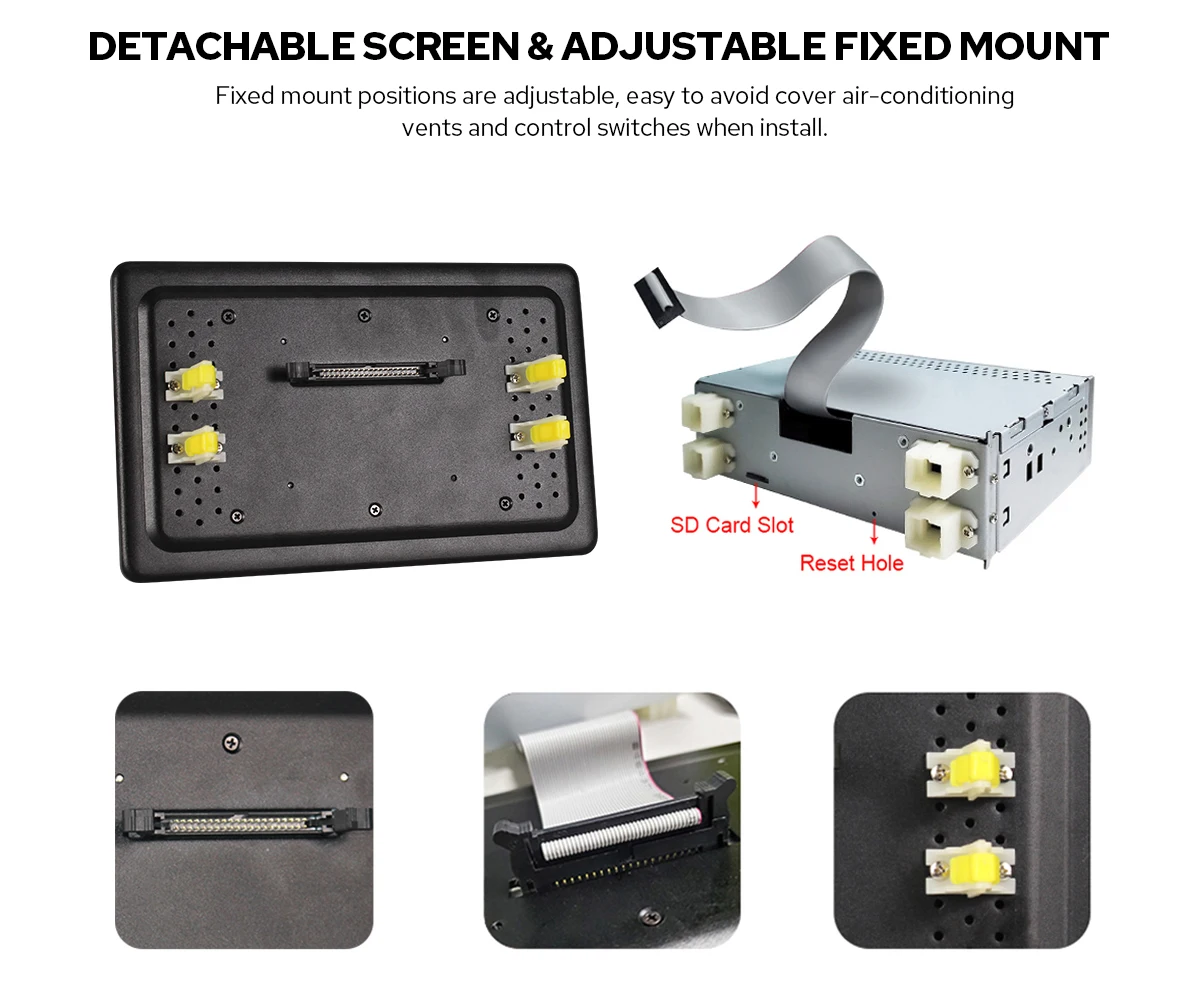 DETACHABLE SCREEN & ADJUSTABLE FIXED MOUNT

Fixed mount positions are adjustable, easy to avoid cover air-conditioning vents and control switches when install.

SD Card Slot

Reset Hole