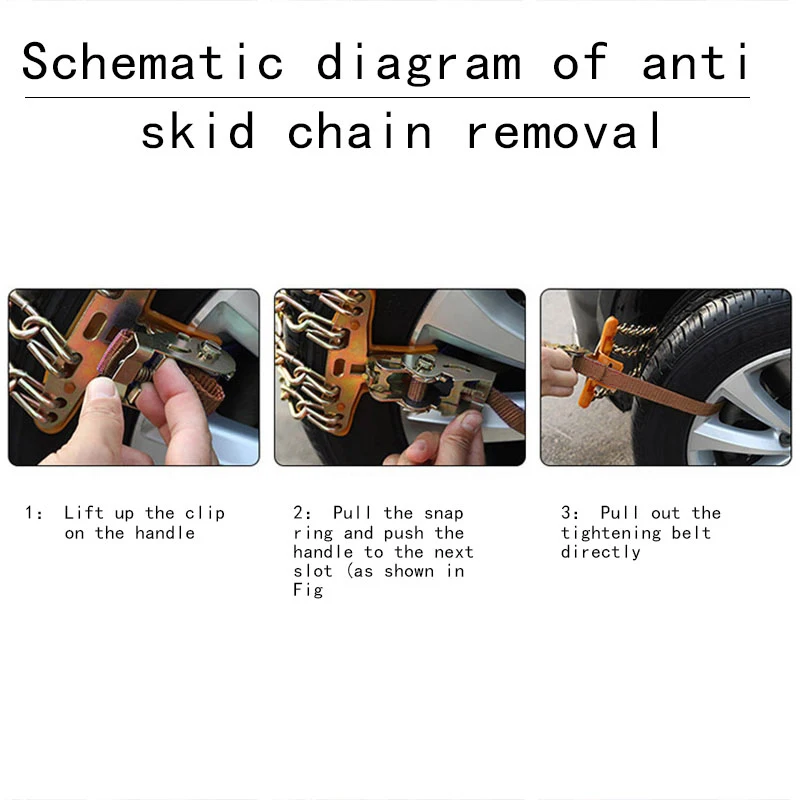 Schematic diagram of anti skid chain removal

1: Lift up the clip on the handle

2: Pull the snap ring and push the handle to the next slot (as shown in Fig

3: Pull out the tightening belt directly