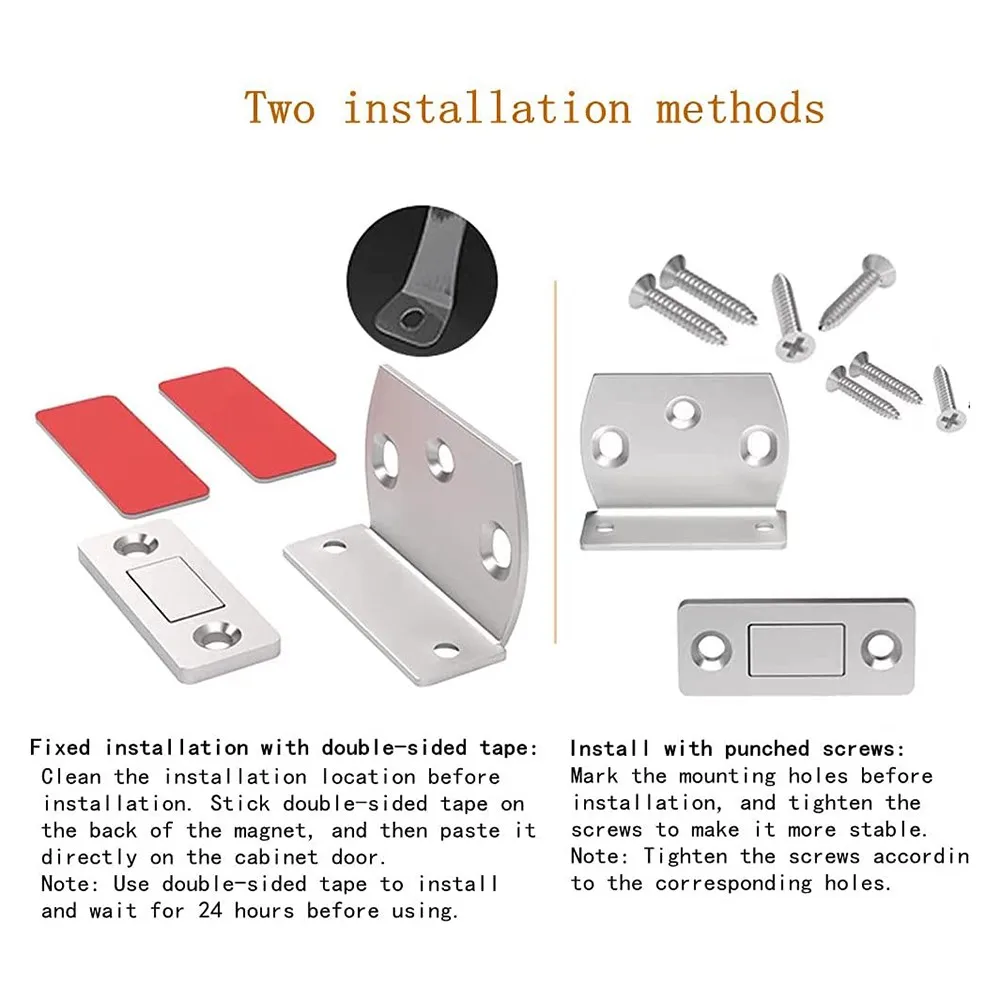 Two installation methods

Fixed installation with double-sided tape:
Clean the installation location before installation. Stick double-sided tape on the back of the magnet, and then paste it directly on the cabinet door.
Note: Use double-sided tape to install and wait for 24 hours before using.

Install with punched screws:
Mark the mounting holes before installation, and tighten the screws to make it more stable.
Note: Tighten the screws accordin to the corresponding holes.