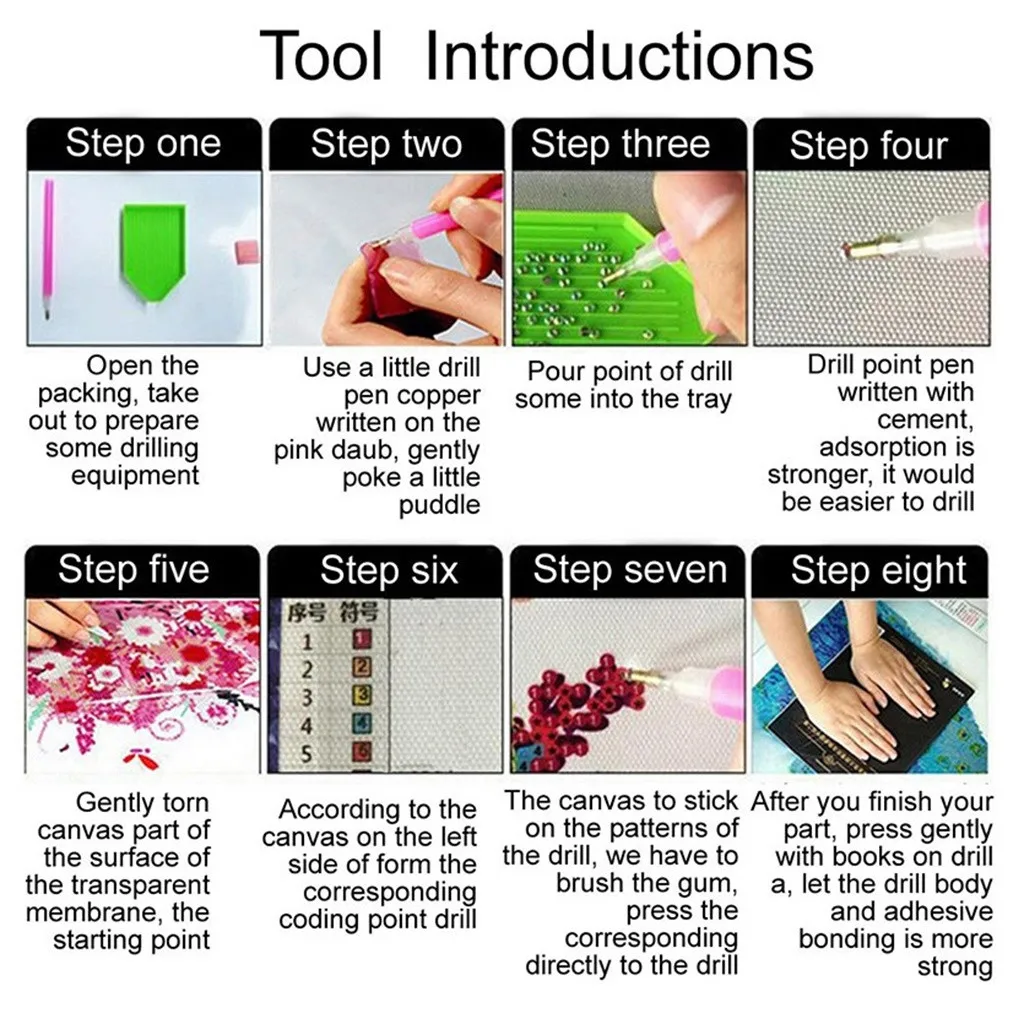 Tool Introductions

Step one

Open the packing, take out to prepare some drilling equipment

Step two

Use a little drill pen copper written on the pink daub, gently poke a little puddle

Step three

Pour point of drill some into the tray

Step four

Drill point pen written with cement, adsorption is stronger, it would be easier to drill

Step five

Gently torn canvas part of the surface of the transparent membrane, the starting point

Step six

| 序号 | 符号 |
|---|---|
| 1 | 1 |
| 2 | 2 |
| 3 | 3 |
| 4 | 4 |
| 5 | 5 |

According to the canvas on the left side of form the corresponding coding point drill

Step seven

The canvas to stick on the patterns of the drill, we have to brush the gum, press the corresponding directly to the drill

Step eight

After you finish your part, press gently with books on drill a, let the drill body and adhesive bonding is more strong