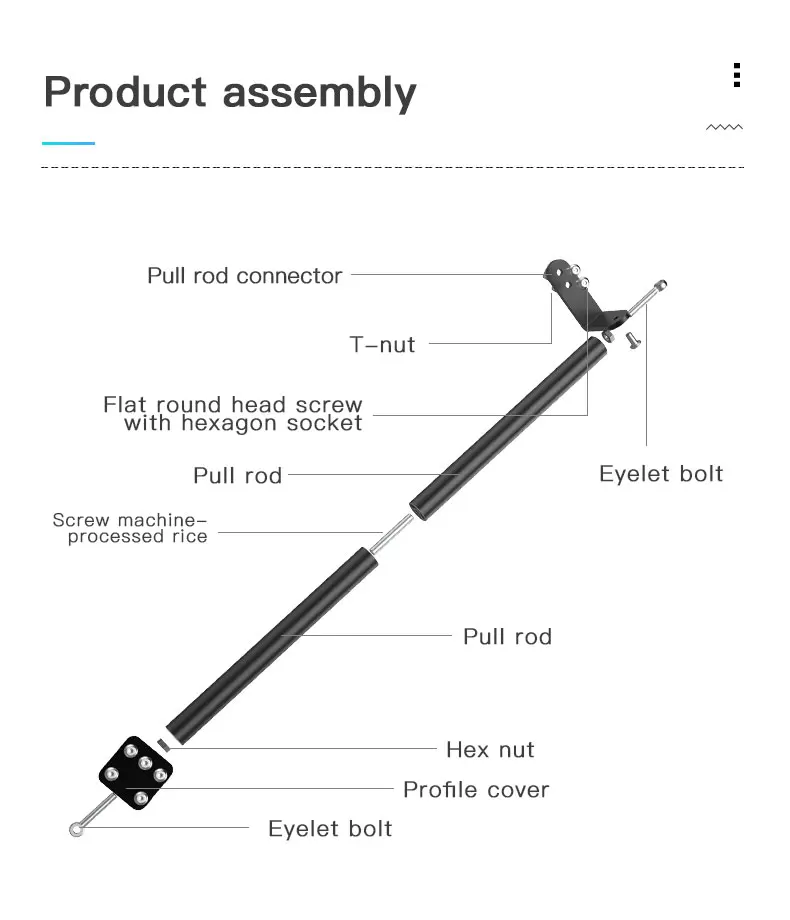 Product assembly

Pull rod connector

T-nut

Flat round head screw with hexagon socket

Pull rod

Eyelet bolt

Screw machine-processed rice

Pull rod

Hex nut

Profile cover

Eyelet bolt