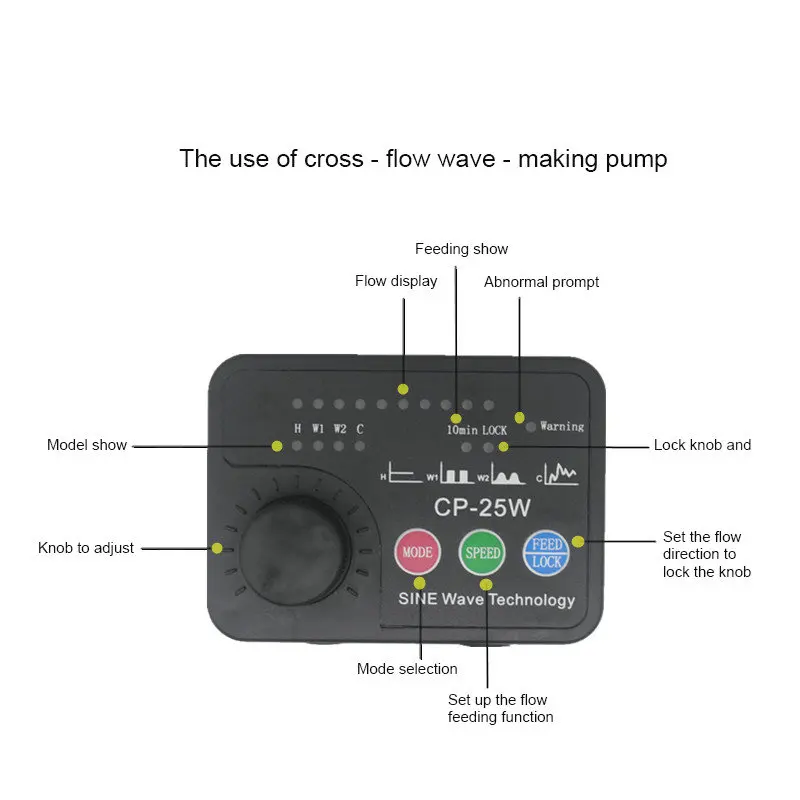 The use of cross - flow wave - making pump

Feeding show

Flow display

Abnormal prompt

H W1 W2 C

10min LOCK

Warning

Model show

Lock knob and

H W1 W2 C

CP-25W

Knob to adjust

MODE

SPEED

FEED LOCK

Set the flow direction to lock the knob

SINE Wave Technology

Mode selection

Set up the flow feeding function