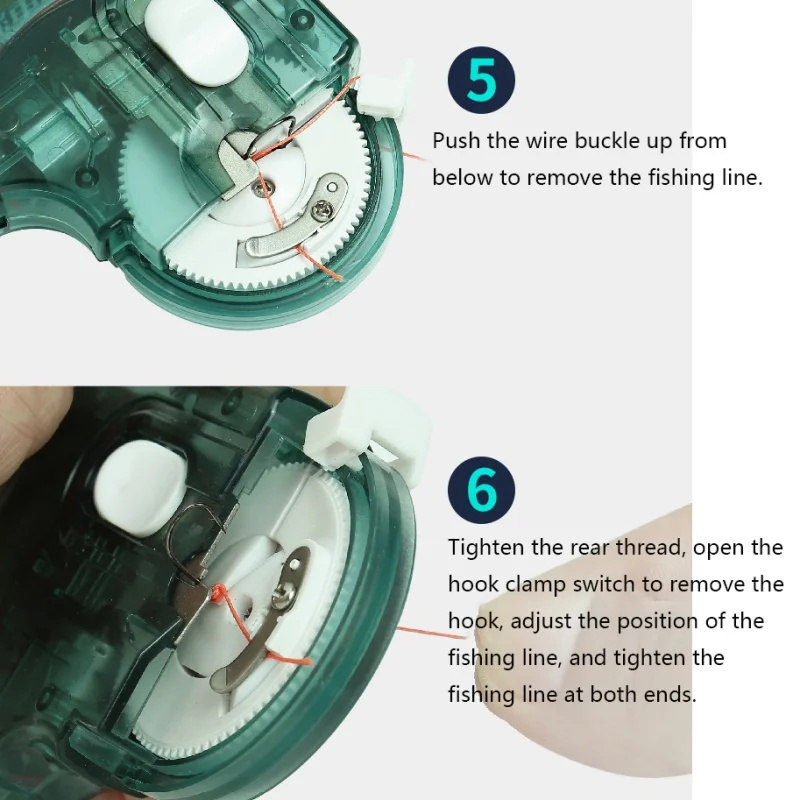 5

Push the wire buckle up from below to remove the fishing line.

6

Tighten the rear thread, open the hook clamp switch to remove the hook, adjust the position of the fishing line, and tighten the fishing line at both ends.