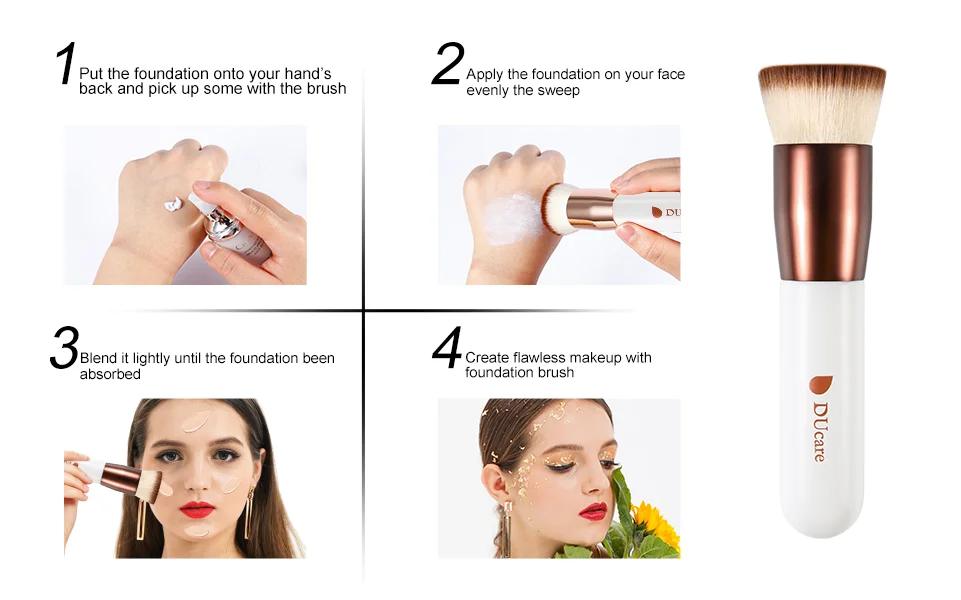 1 Put the foundation onto your hand's back and pick up some with the brush

2 Apply the foundation on your face evenly the sweep

DU

3 Blend it lightly until the foundation been absorbed

4 Create flawless makeup with foundation brush

DUcare