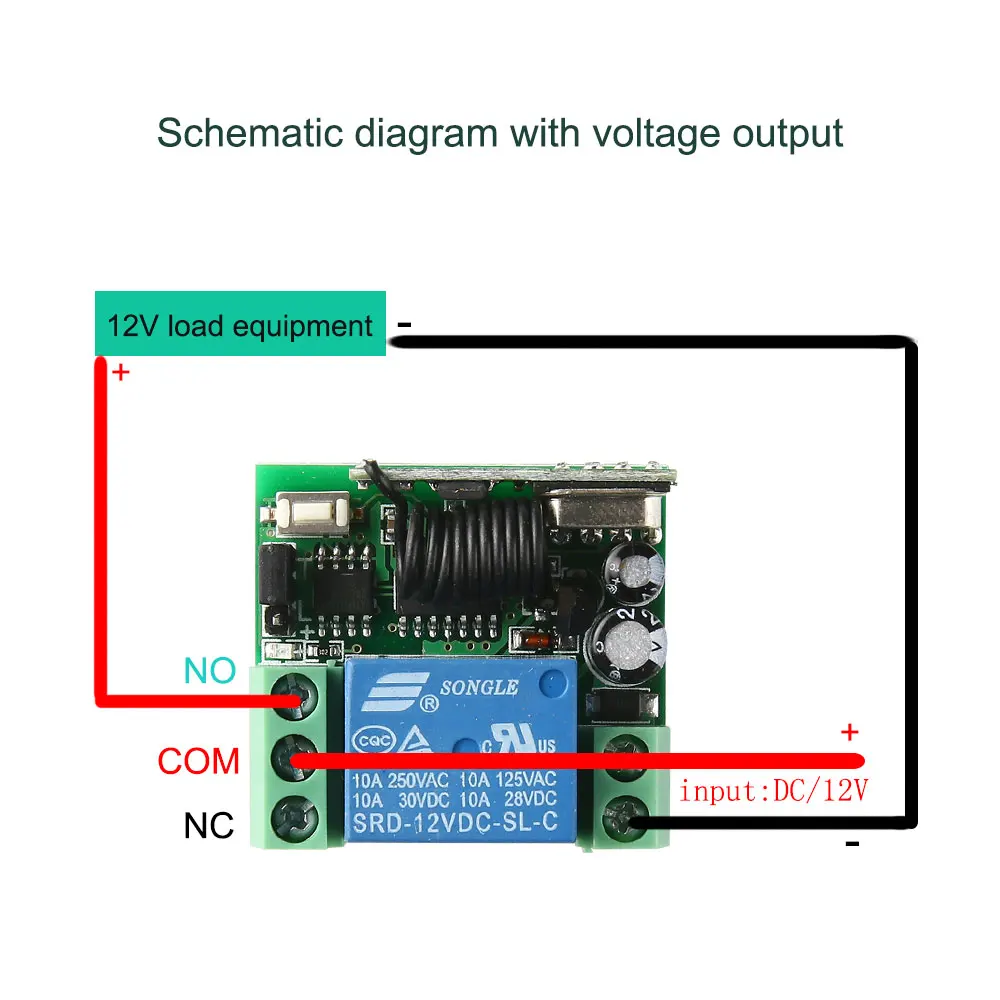 Schematic diagram with voltage output

12V load equipment -

+

NO

COM

NC

SONGLE

CQC

c US

10A 250VAC 10A 125VAC
10A 30VDC 10A 28VDC
SRD-12VDC-SL-C

+

input:DC/12V

-