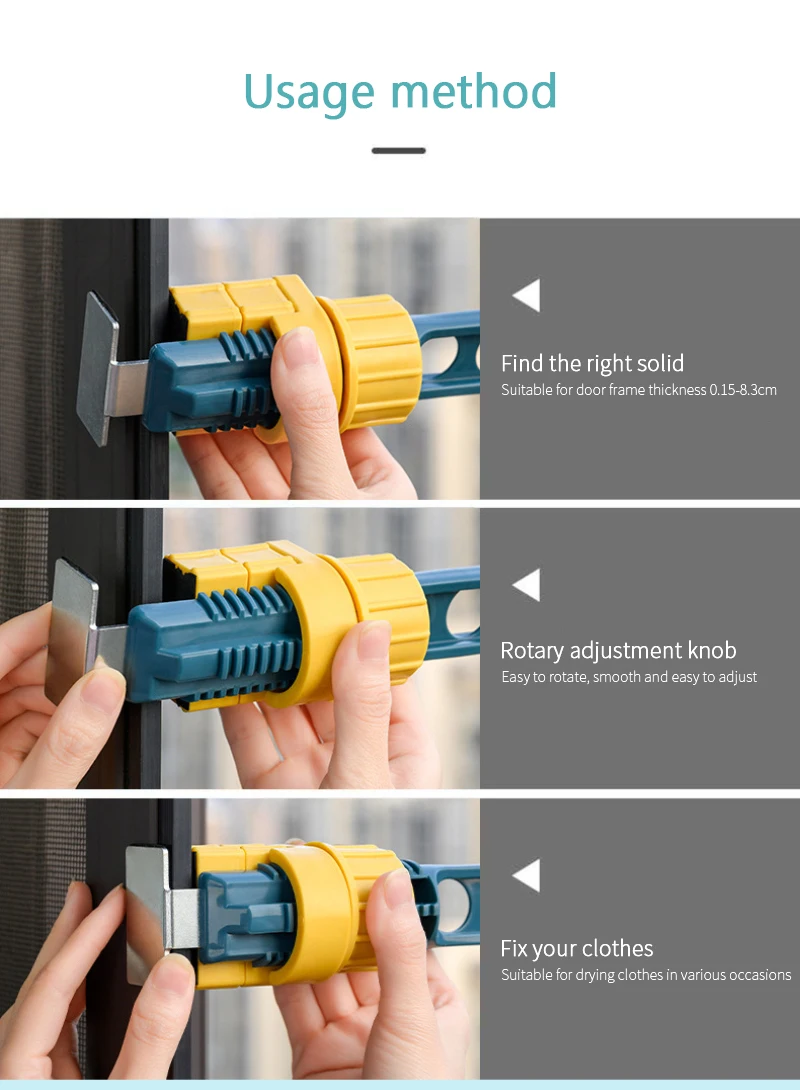 Usage method

Find the right solid
Suitable for door frame thickness 0.15-8.3cm

Rotary adjustment knob
Easy to rotate, smooth and easy to adjust

Fix your clothes
Suitable for drying clothes in various occasions