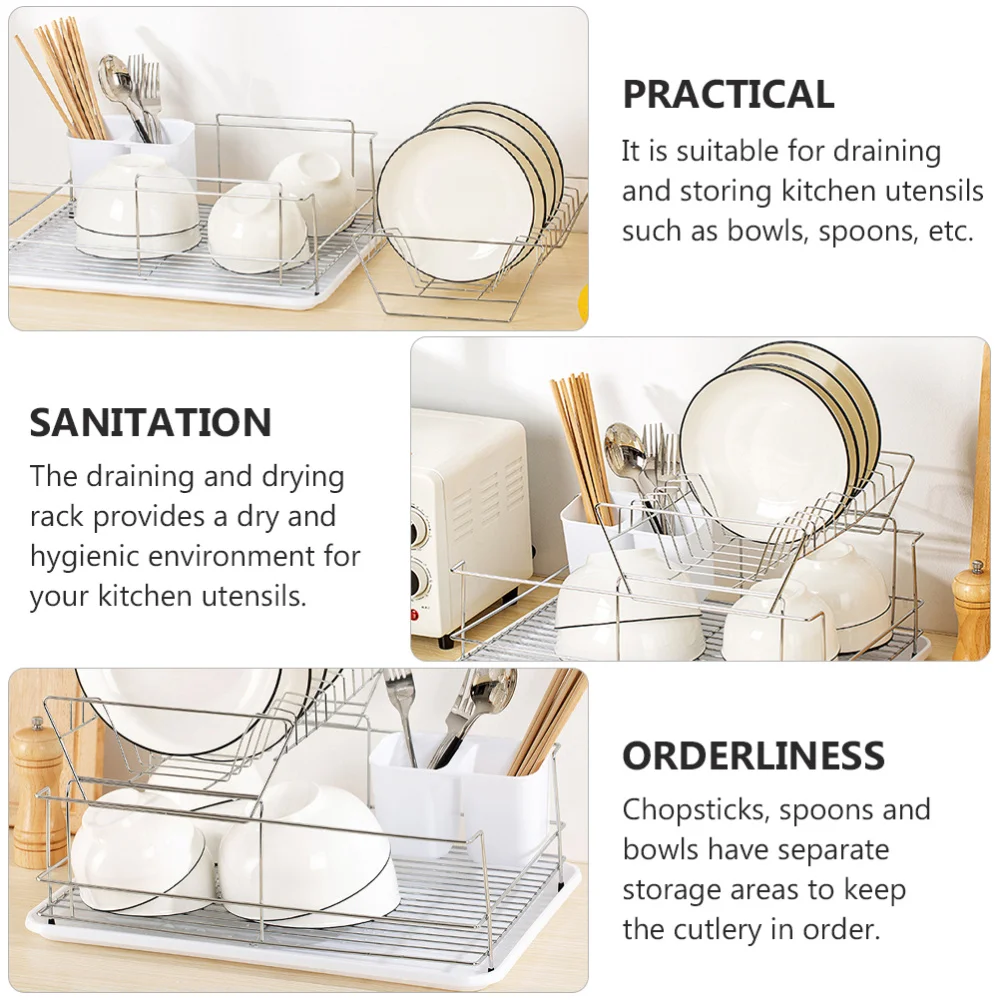 PRACTICAL

It is suitable for draining and storing kitchen utensils such as bowls, spoons, etc.

SANITATION

The draining and drying rack provides a dry and hygienic environment for your kitchen utensils.

ORDERLINESS

Chopsticks, spoons and bowls have separate storage areas to keep the cutlery in order.