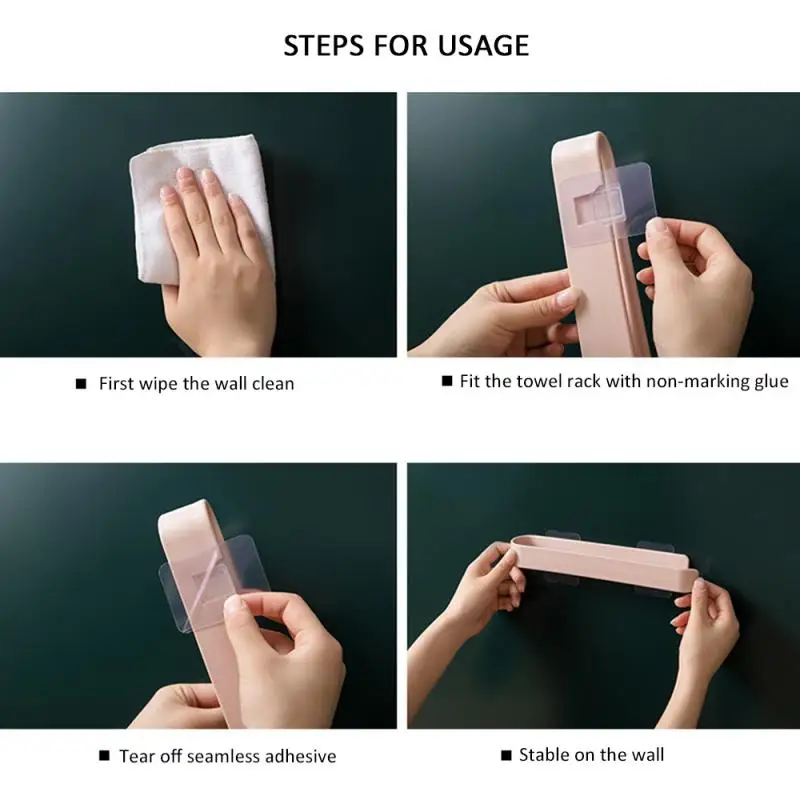 STEPS FOR USAGE

■ First wipe the wall clean

■ Fit the towel rack with non-marking glue

■ Tear off seamless adhesive

■ Stable on the wall