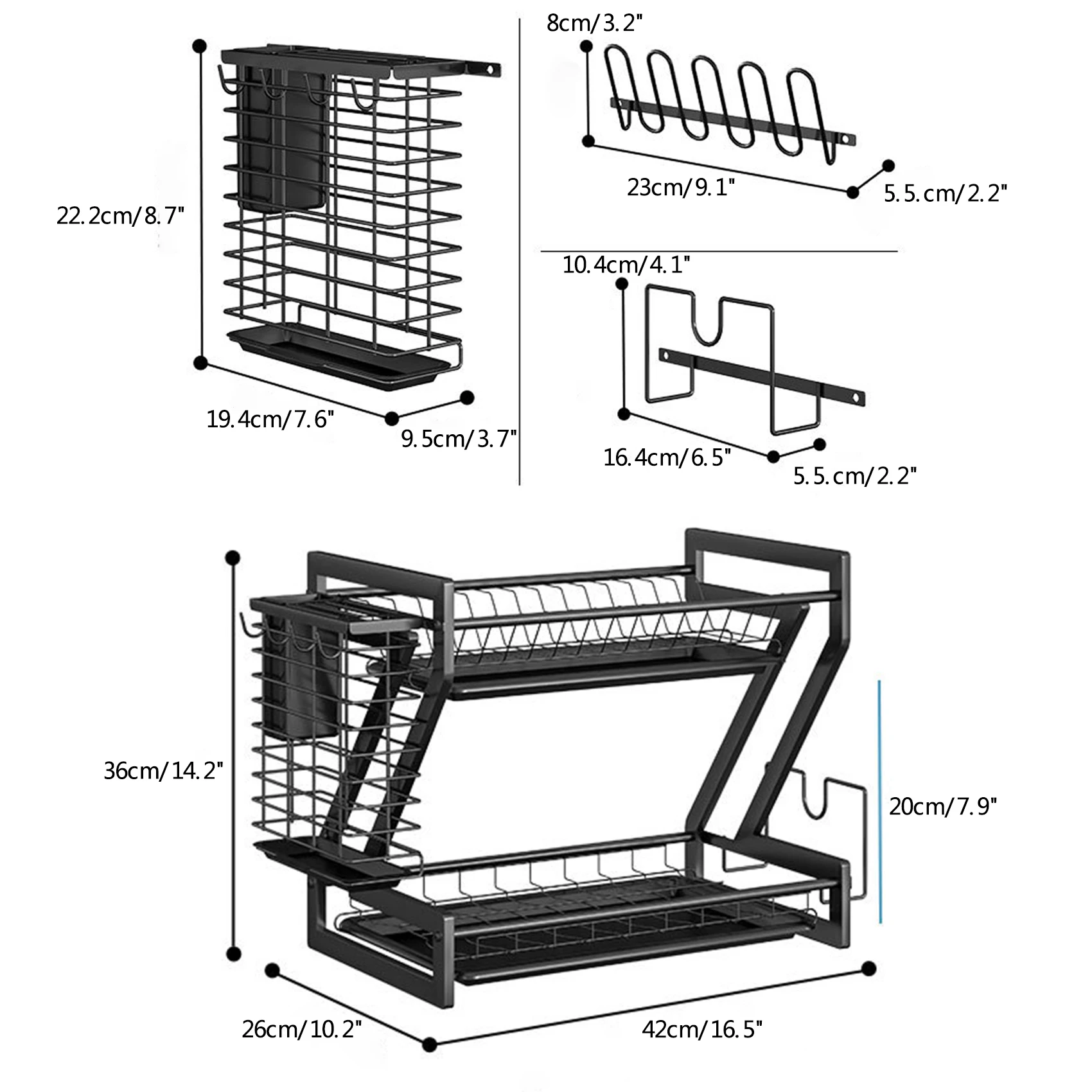 22.2cm/8.7"

19.4cm/7.6"

9.5cm/3.7"

8cm/3.2"

23cm/9.1"

5.5.cm/2.2"

10.4cm/4.1"

16.4cm/6.5"

5.5.cm/2.2"

36cm/14.2"

20cm/7.9"

26cm/10.2"

42cm/16.5"