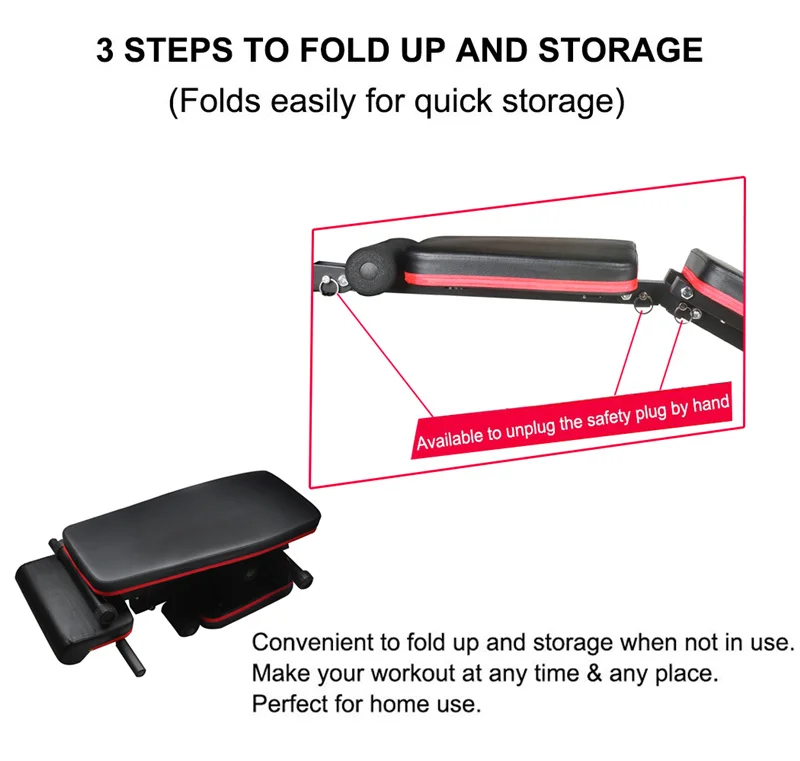 3 STEPS TO FOLD UP AND STORAGE
(Folds easily for quick storage)

Available to unplug the safety plug by hand

Convenient to fold up and storage when not in use.
Make your workout at any time & any place.
Perfect for home use.