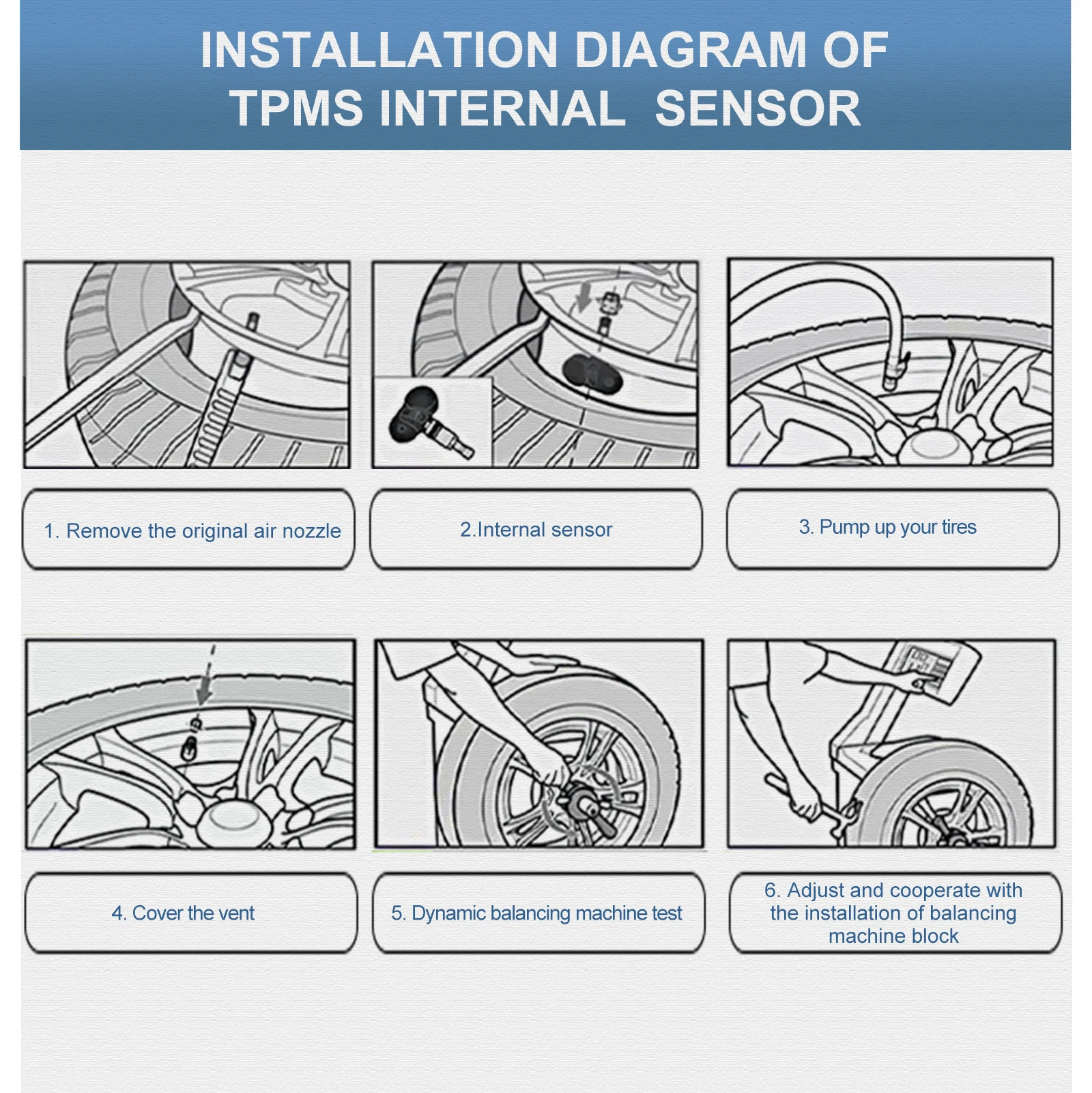 INSTALLATION DIAGRAM OF TPMS INTERNAL SENSOR

1. Remove the original air nozzle

2.Internal sensor

3. Pump up your tires

4. Cover the vent

5. Dynamic balancing machine test

6. Adjust and cooperate with the installation of balancing machine block