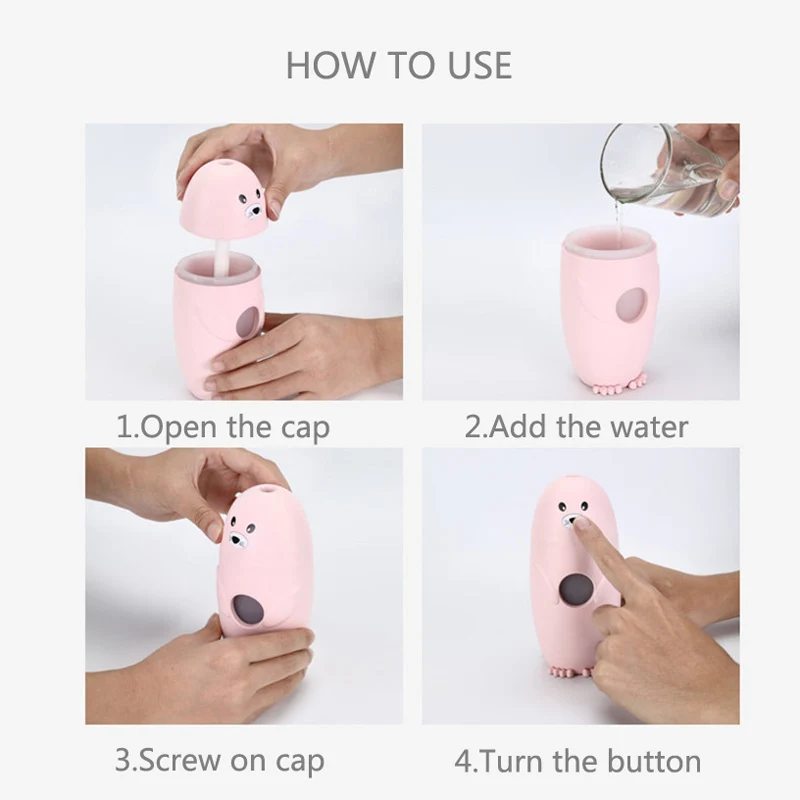 HOW TO USE

1.Open the cap

2.Add the water

3.Screw on cap

4.Turn the button