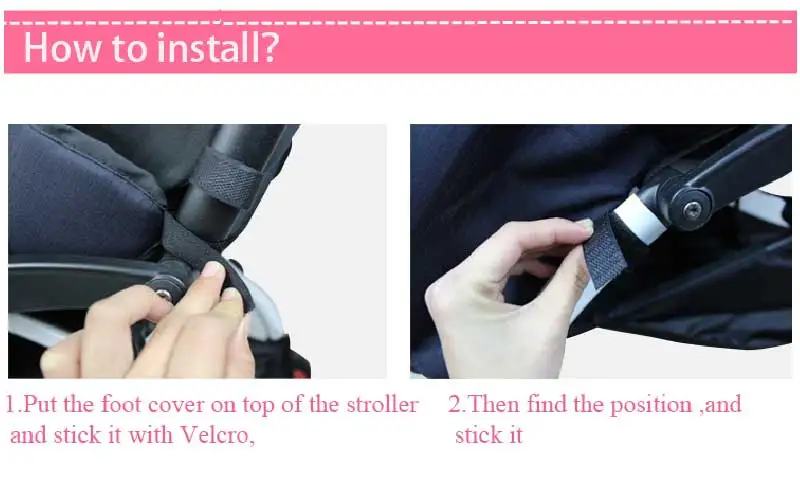 How to install?

1.Put the foot cover on top of the stroller and stick it with Velcro,

2.Then find the position ,and stick it