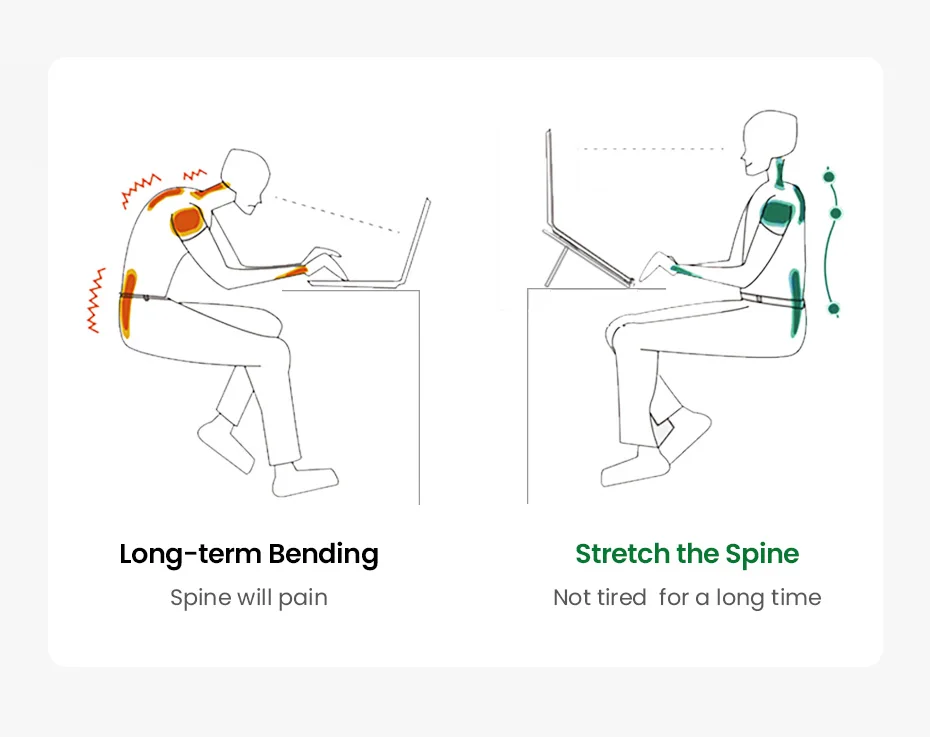 Long-term Bending

Spine will pain

Stretch the Spine

Not tired  for a long time