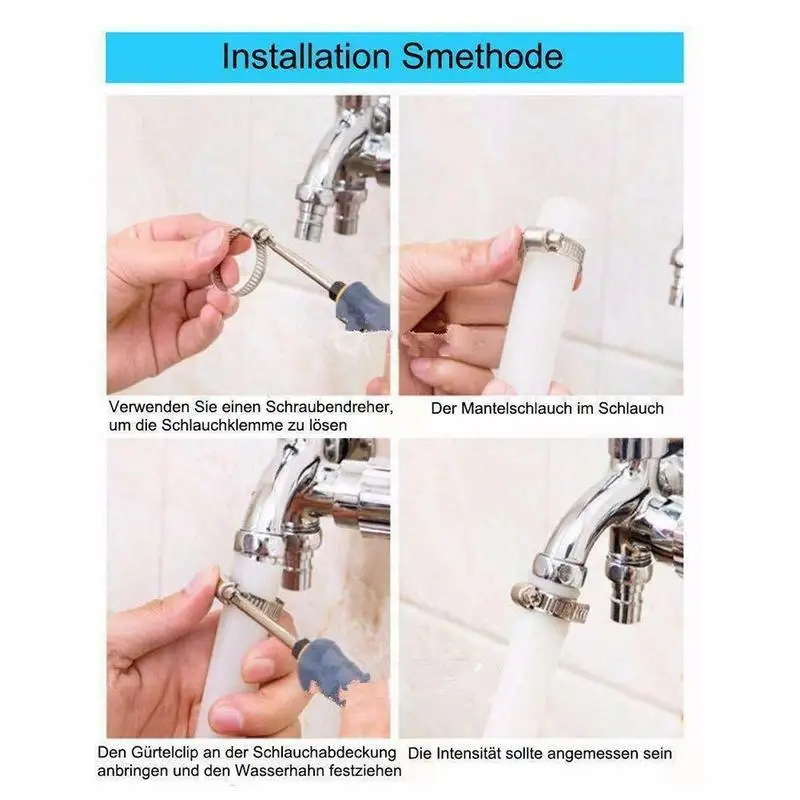 Installation Smethode

Verwenden Sie einen Schraubendreher, um die Schlauchklemme zu lösen

Der Mantelschlauch im Schlauch

Den Gürtelclip an der Schlauchabdeckung anbringen und den Wasserhahn festziehen

Die Intensität sollte angemessen sein