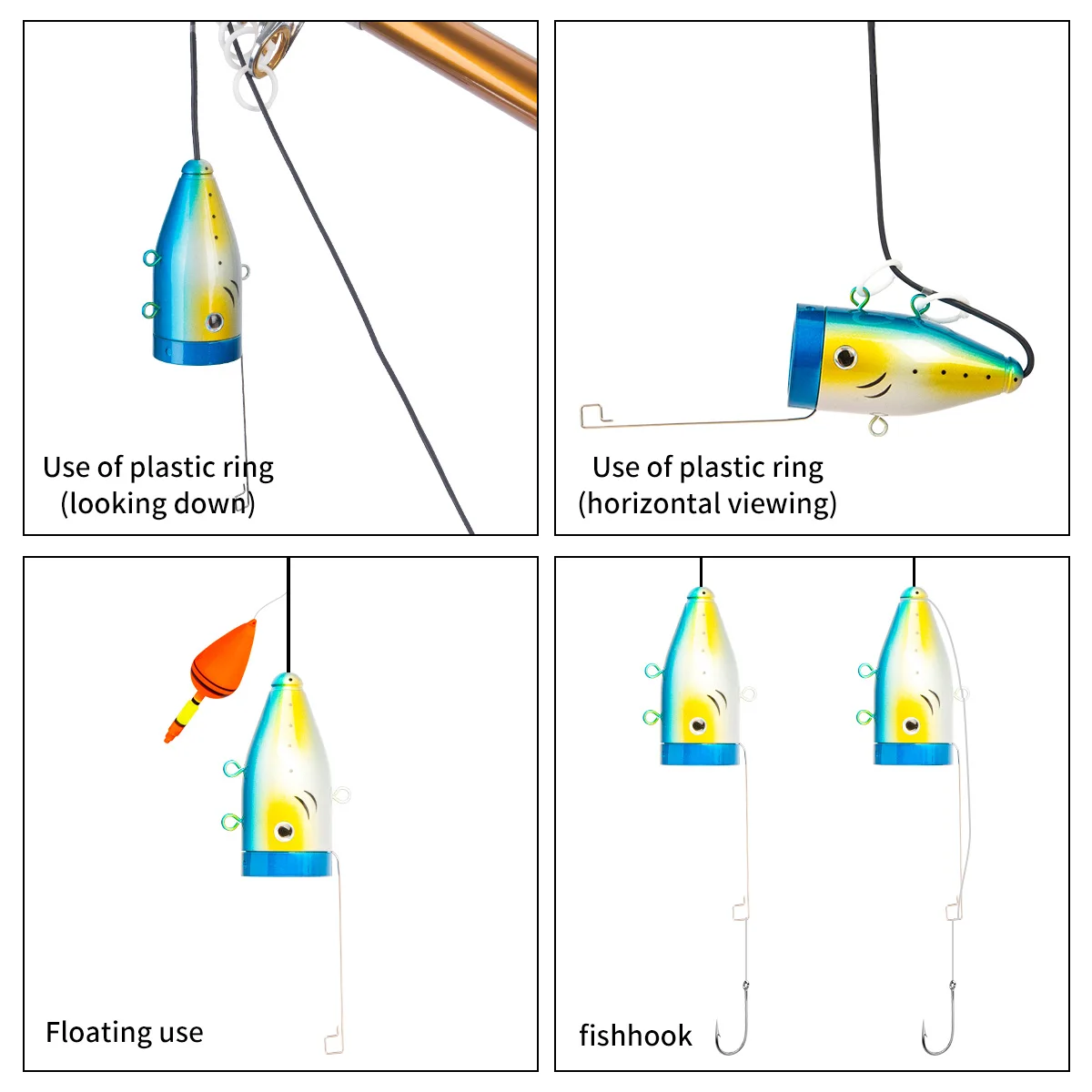 Use of plastic ring
(looking down)

Use of plastic ring
(horizontal viewing)

Floating use

fishhook