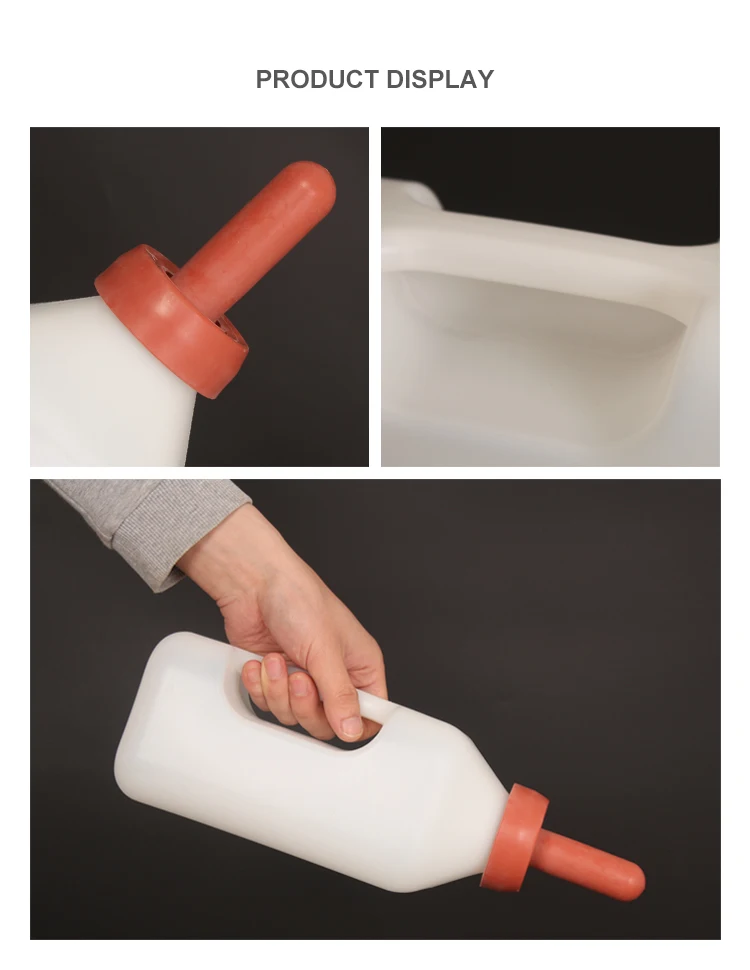 PRODUCT DISPLAY