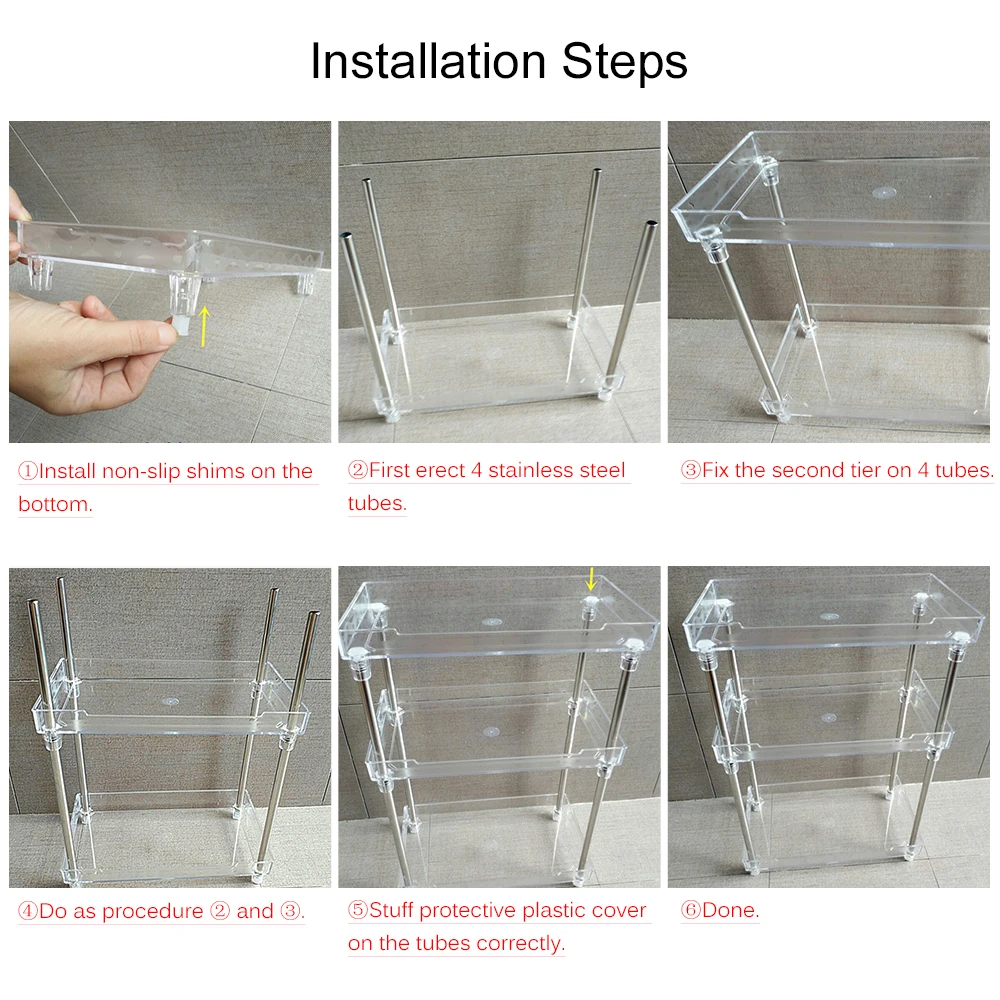 Installation Steps

①Install non-slip shims on the bottom.

②First erect 4 stainless steel tubes.

③Fix the second tier on 4 tubes.

④Do as procedure ② and ③.

⑤Stuff protective plastic cover on the tubes correctly.

⑥Done.