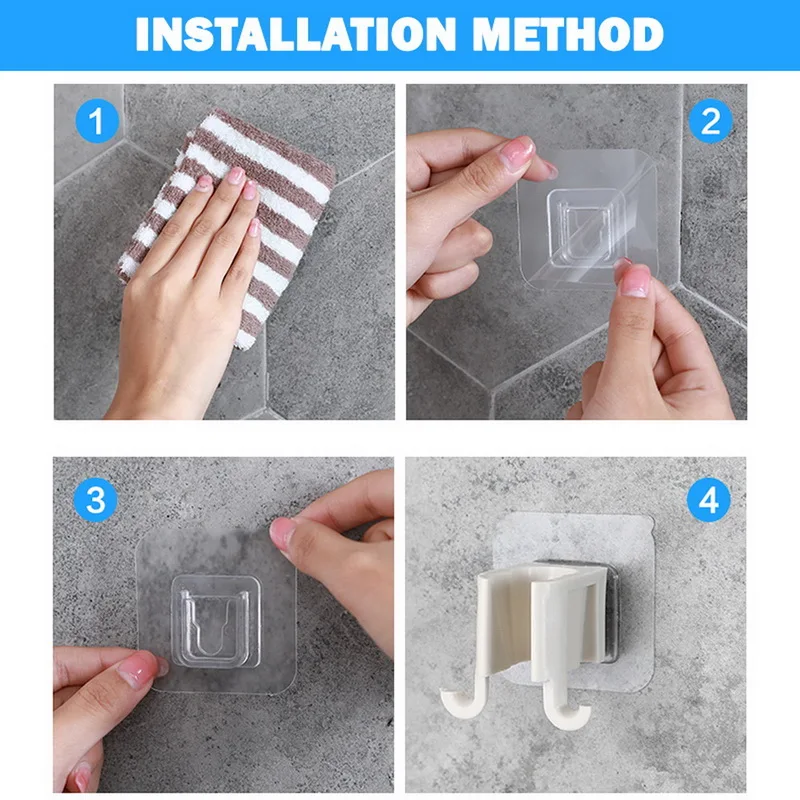 INSTALLATION METHOD

1

2

3

4