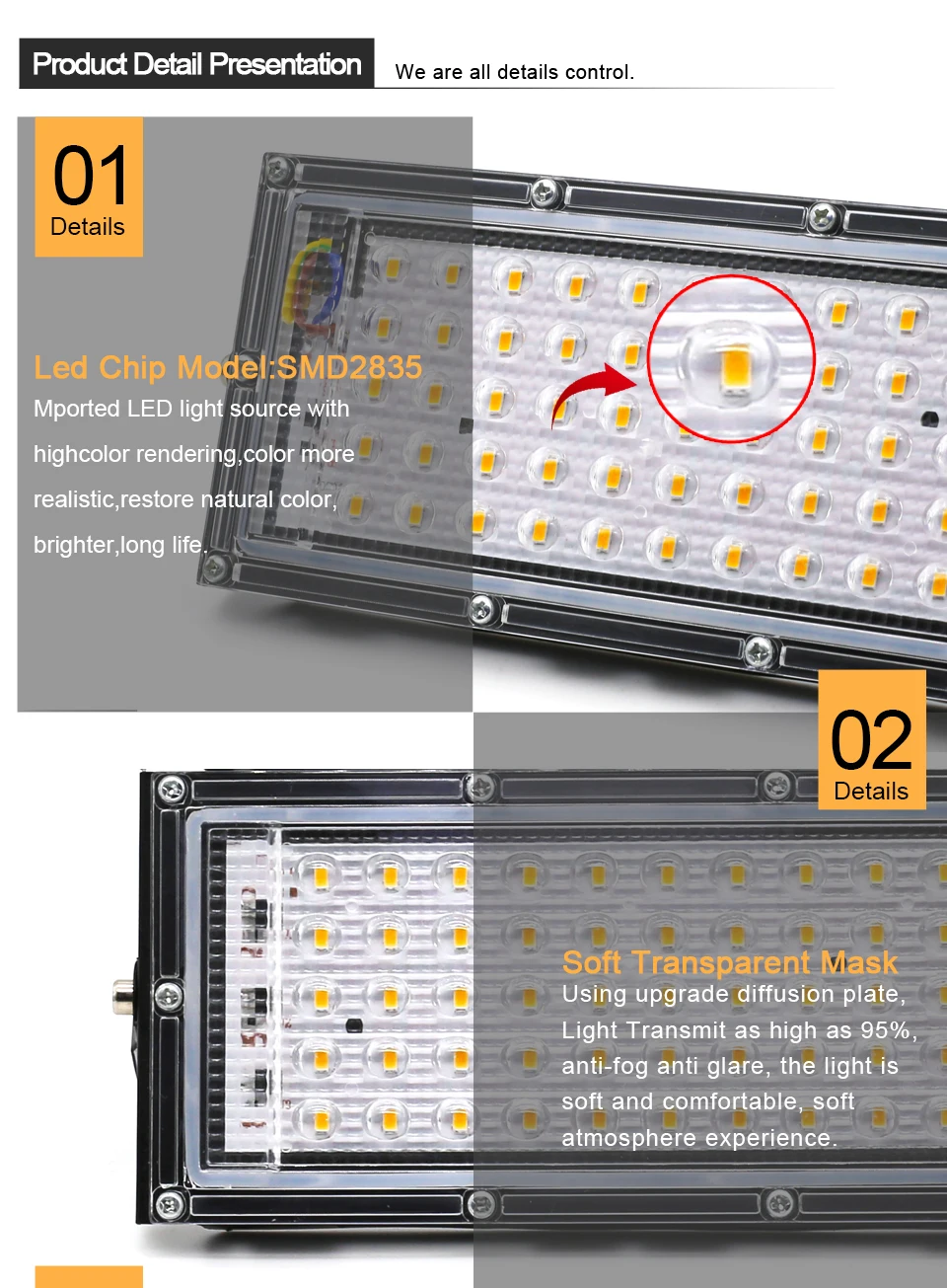 Product Detail Presentation

We are all details control.

01
Details

Led Chip Model:SMD2835

Mported LED light source with highcolor rendering,color more realistic,restore natural color, brighter,long life.

02
Details

Soft Transparent Mask

Using upgrade diffusion plate, Light Transmit as high as 95%, anti-fog anti glare, the light is soft and comfortable, soft atmosphere experience.