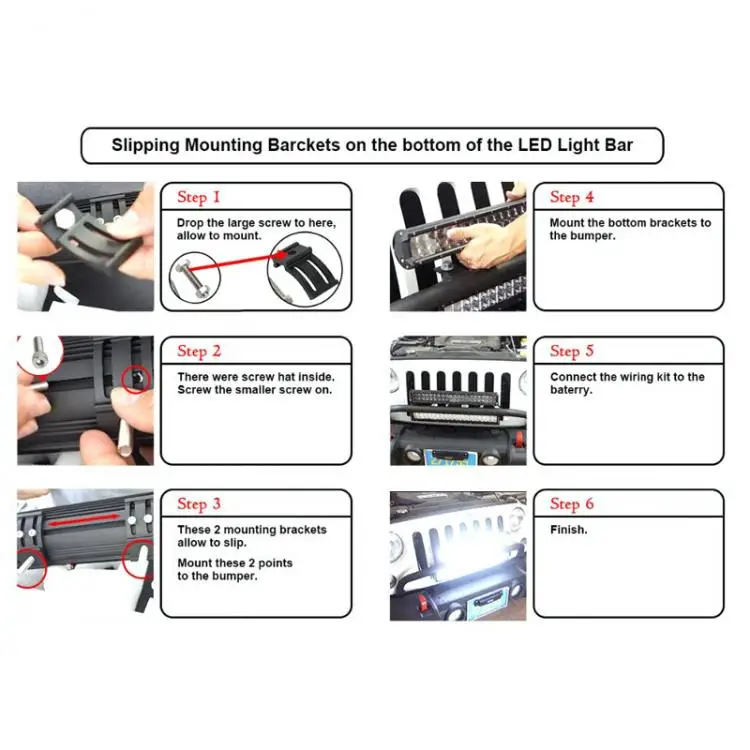 Slipping Mounting Barckets on the bottom of the LED Light Bar

Step 1

Drop the large screw to here, allow to mount.

Step 2

There were screw hat inside. Screw the smaller screw on.

Step 3

These 2 mounting brackets allow to slip.

Mount these 2 points to the bumper.

Step 4

Mount the bottom brackets to the bumper.

Step 5

Connect the wiring kit to the baterry.

Step 6

Finish.