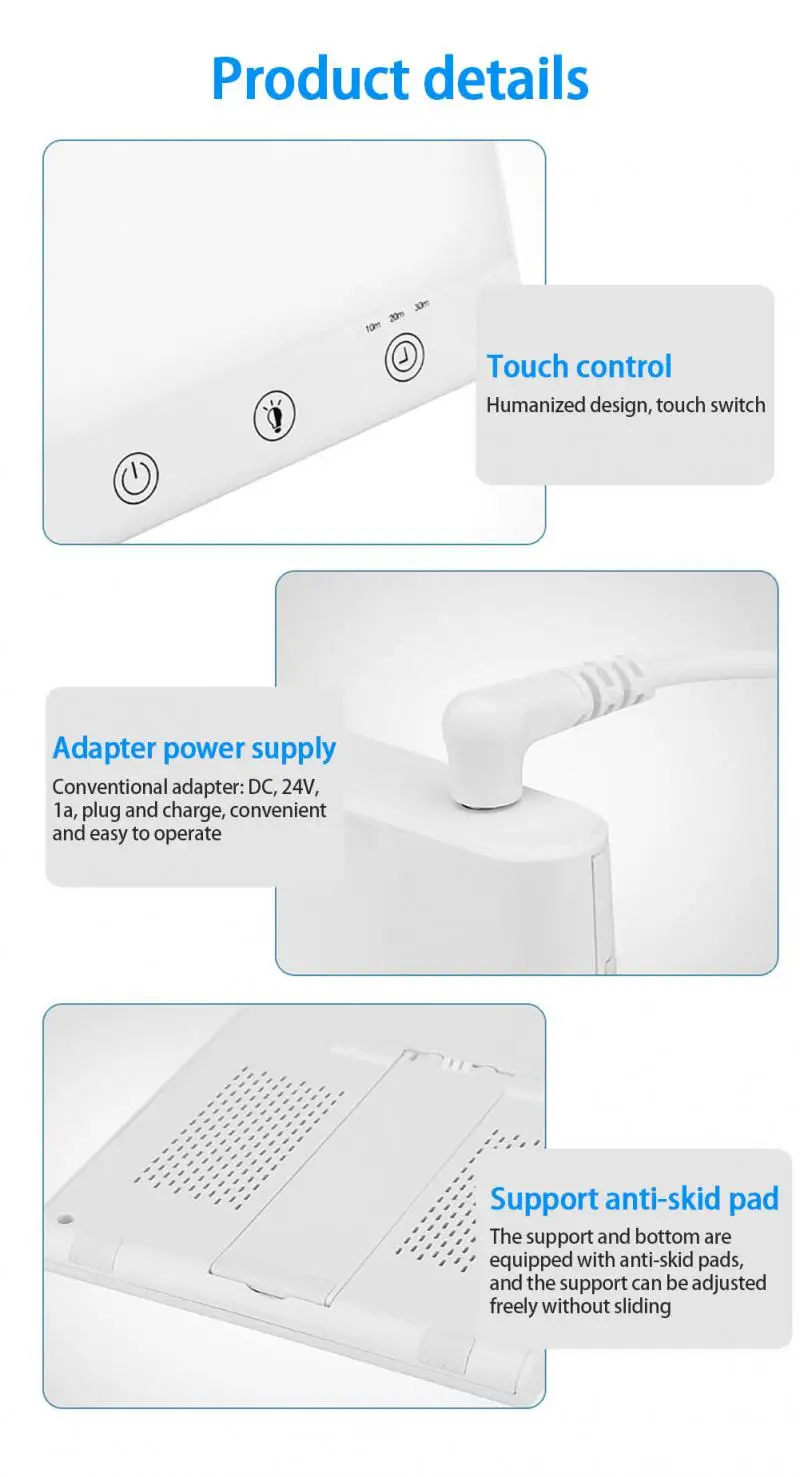 Product details

10m 20m 30m

Touch control
Humanized design, touch switch

Adapter power supply
Conventional adapter: DC, 24V, 1a, plug and charge, convenient and easy to operate

Support anti-skid pad
The support and bottom are equipped with anti-skid pads, and the support can be adjusted freely without sliding