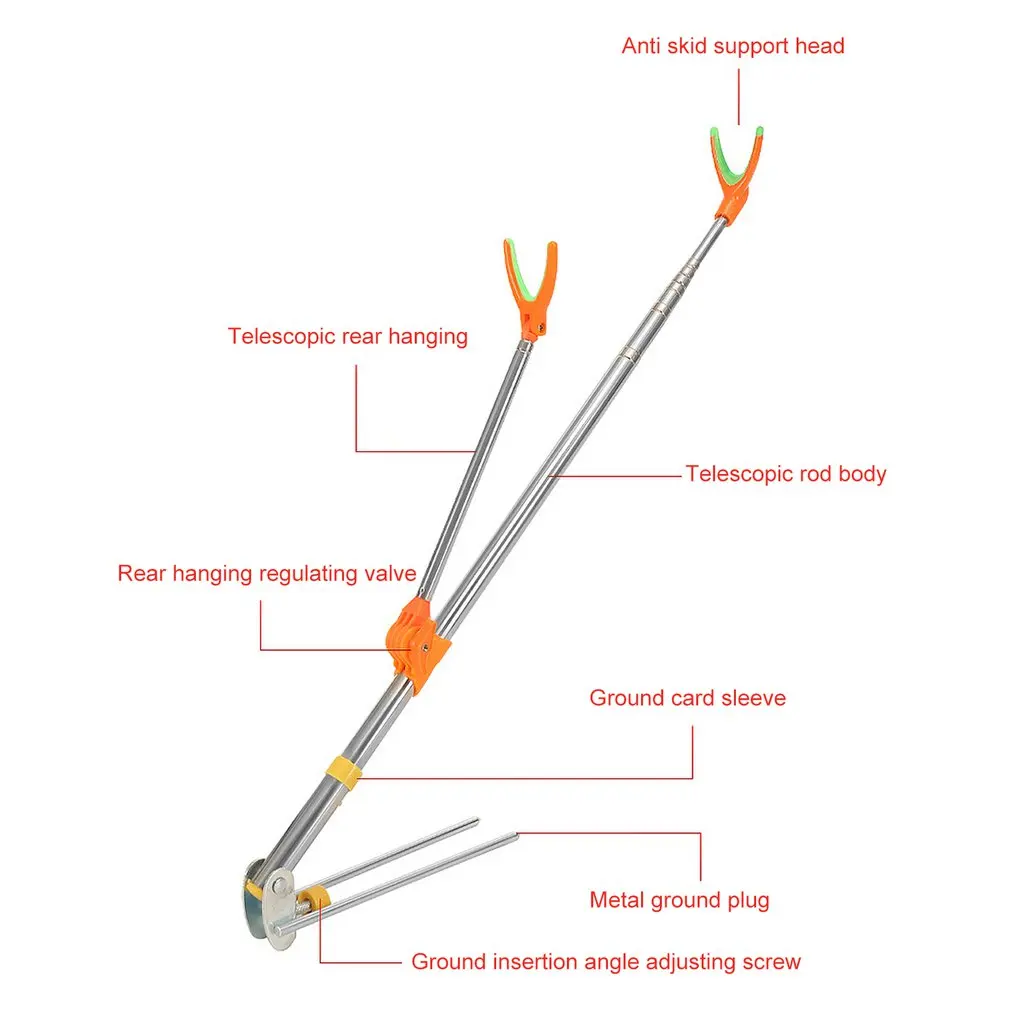 Anti skid support head

Telescopic rear hanging

Telescopic rod body

Rear hanging regulating valve

Ground card sleeve

Metal ground plug

Ground insertion angle adjusting screw