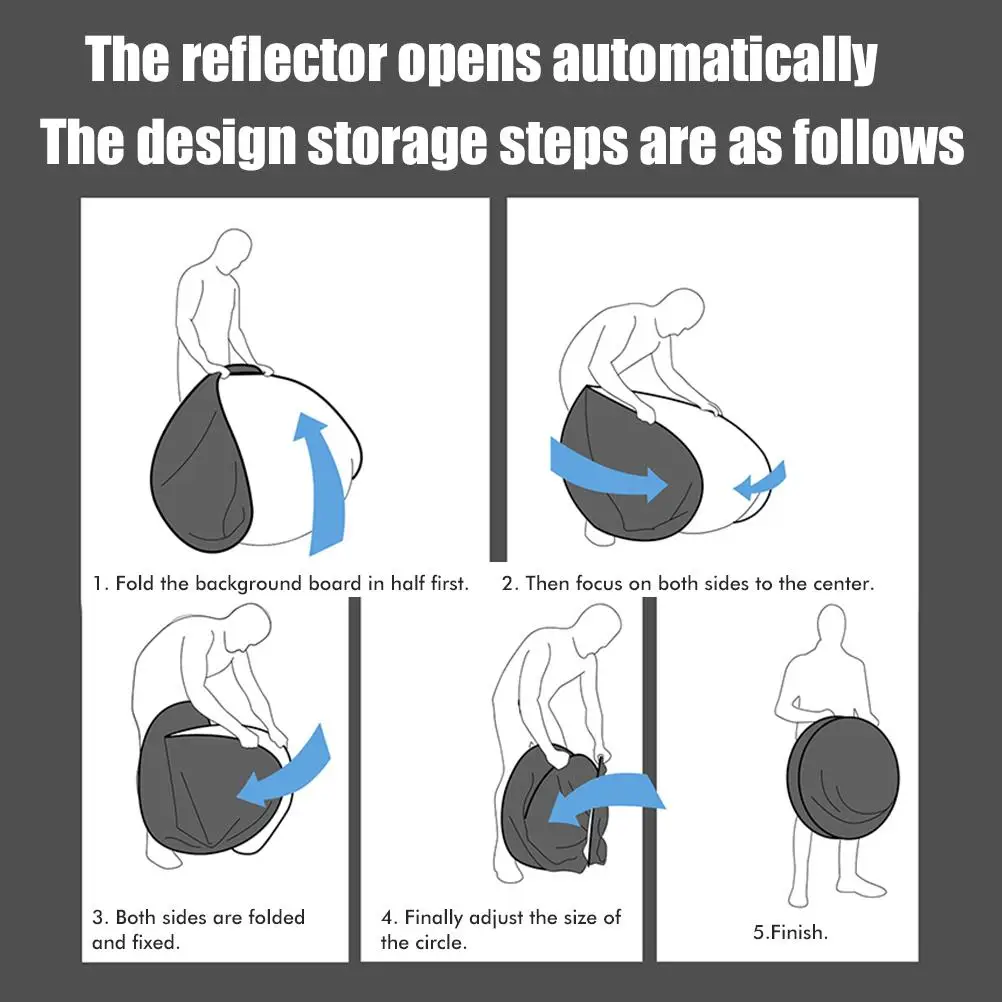 The reflector opens automatically
The design storage steps are as follows

1. Fold the background board in half first.

2. Then focus on both sides to the center.

3. Both sides are folded and fixed.

4. Finally adjust the size of the circle.

5.Finish.