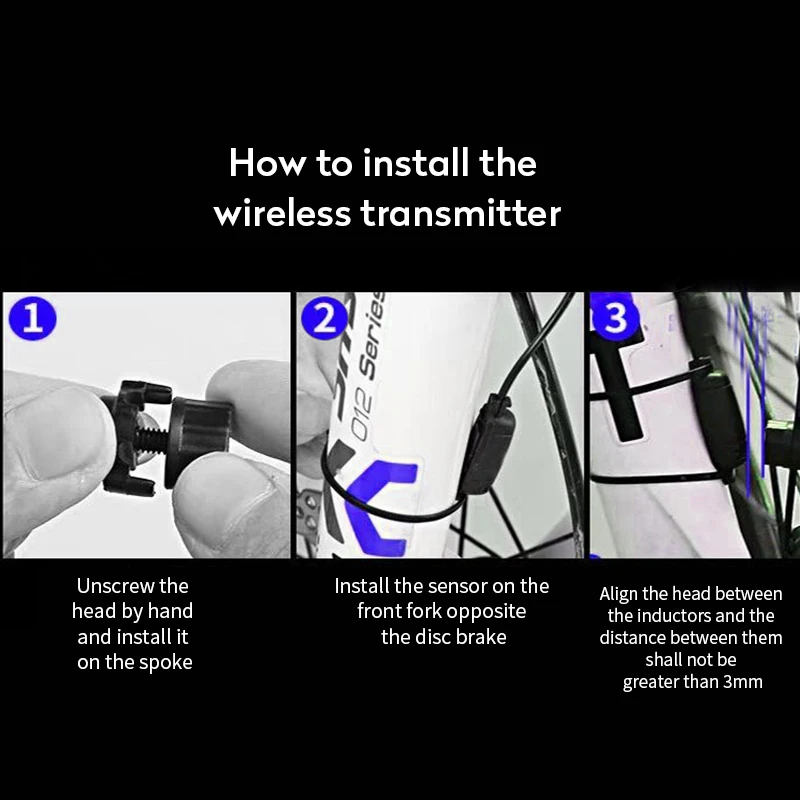 How to install the wireless transmitter

1

2

012 Series

3

Unscrew the head by hand and install it on the spoke

Install the sensor on the front fork opposite the disc brake

Align the head between the inductors and the distance between them shall not be greater than 3mm