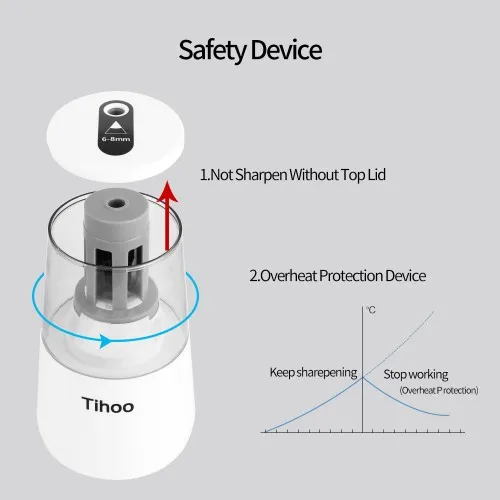 Safety Device

6-8mm

1.Not Sharpen Without Top Lid

2.Overheat Protection Device

°C

Keep sharepening

Stop working

(Overheat P rotection)

Tihoo