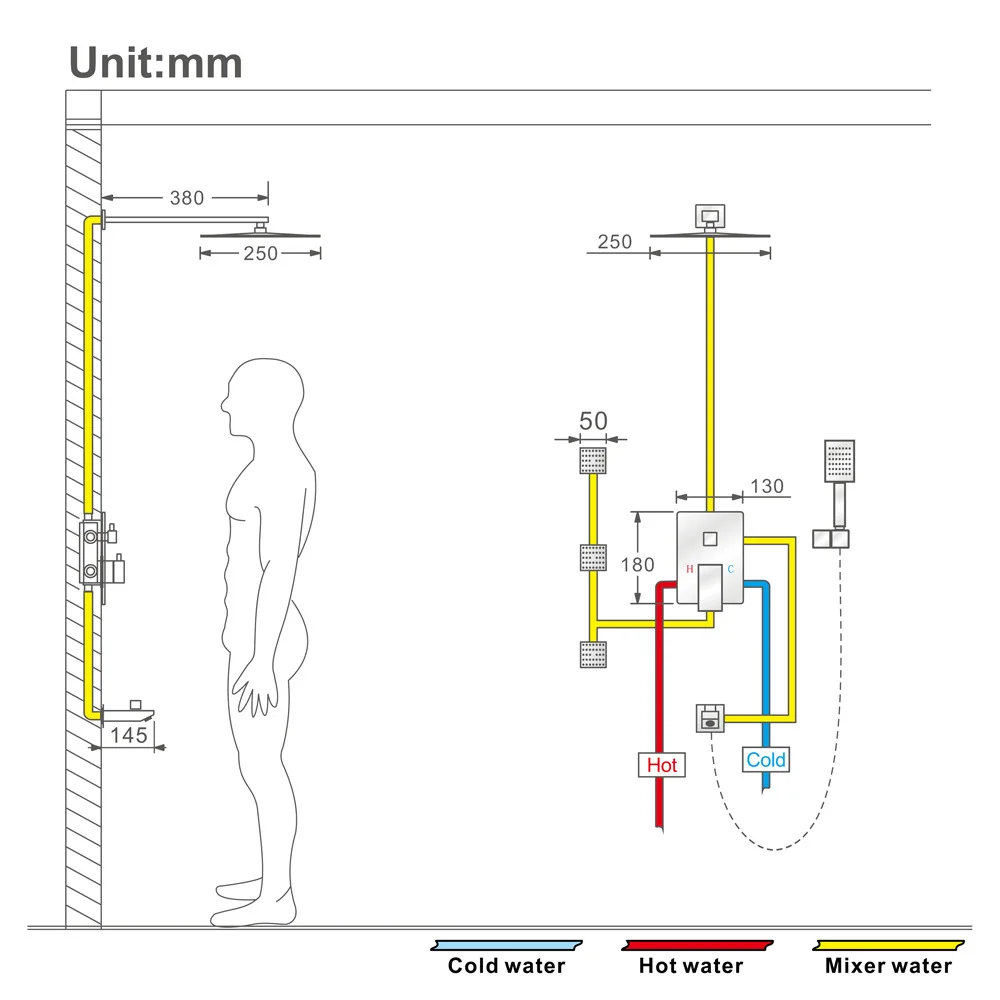 Unit:mm

380

250

145

250

50

130

180

H

C

Hot

Cold

Cold water

Hot water

Mixer water