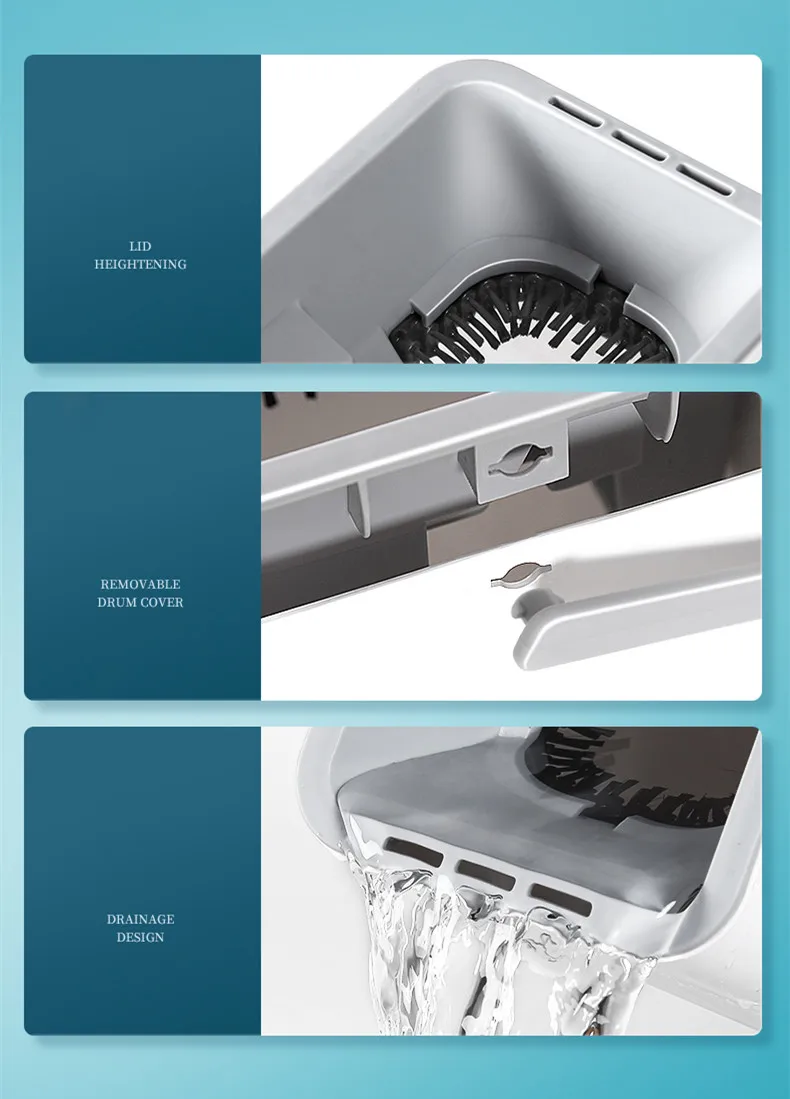 LID
HEIGHTENING

REMOVABLE
DRUM COVER

DRAINAGE
DESIGN