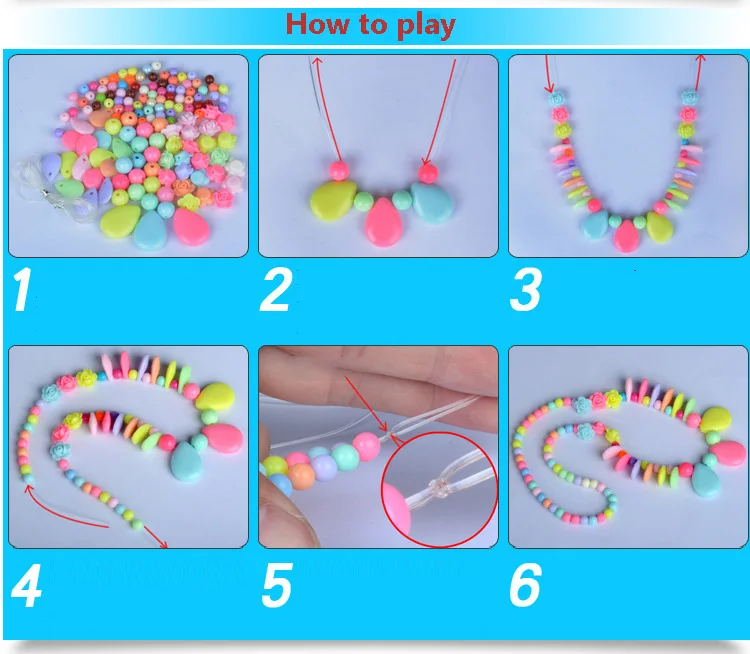 How to play

1

2

3

4

5

6