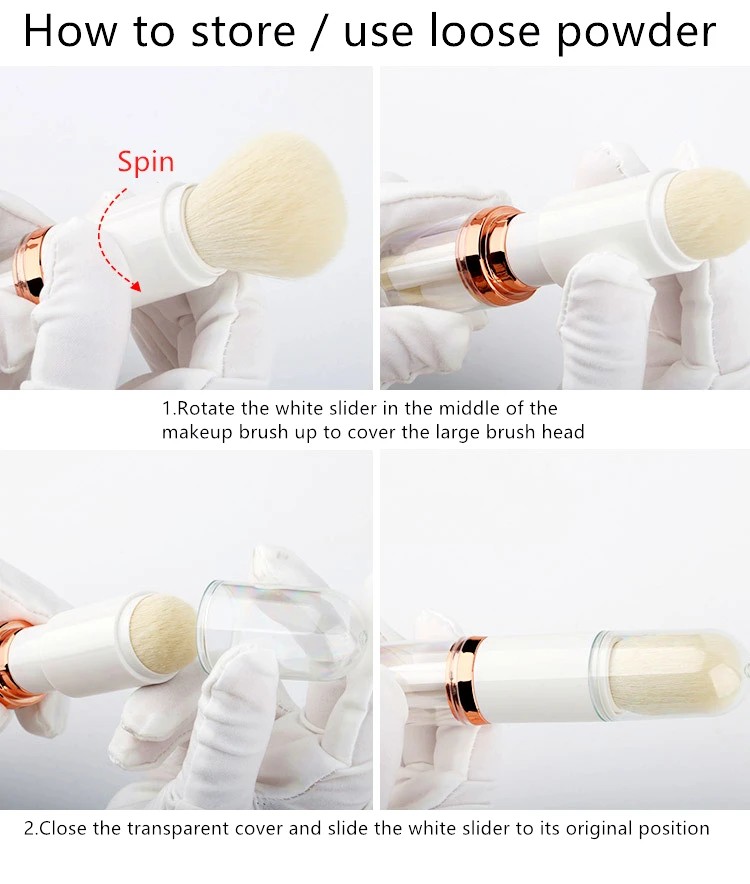 How to store / use loose powder

Spin

1.Rotate the white slider in the middle of the makeup brush up to cover the large brush head

2.Close the transparent cover and slide the white slider to its original position