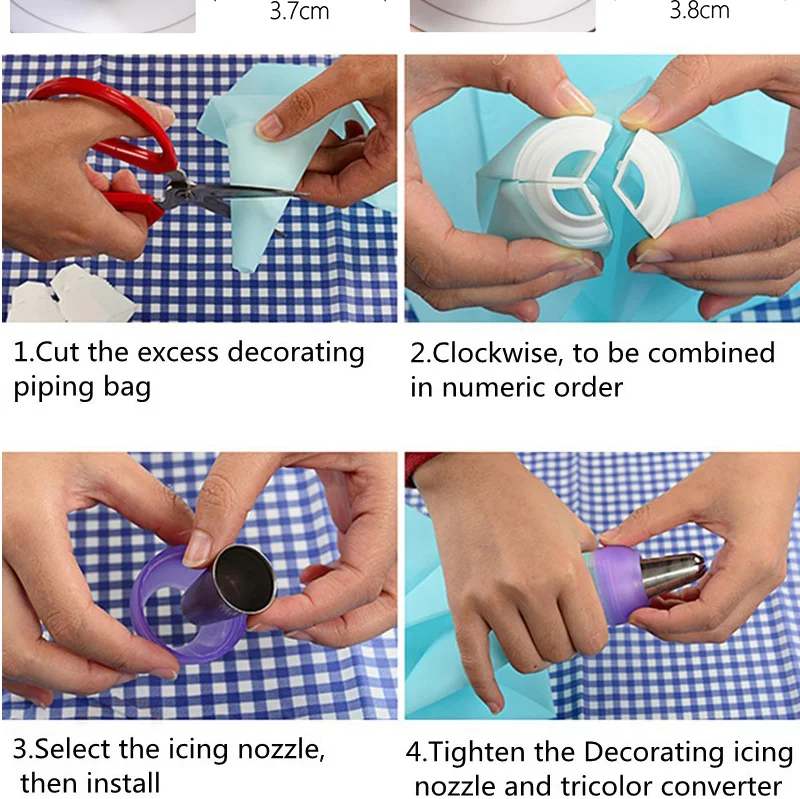 3.7cm

3.8cm

1.Cut the excess decorating piping bag

2.Clockwise, to be combined in numeric order

3.Select the icing nozzle, then install

4.Tighten the Decorating icing nozzle and tricolor converter