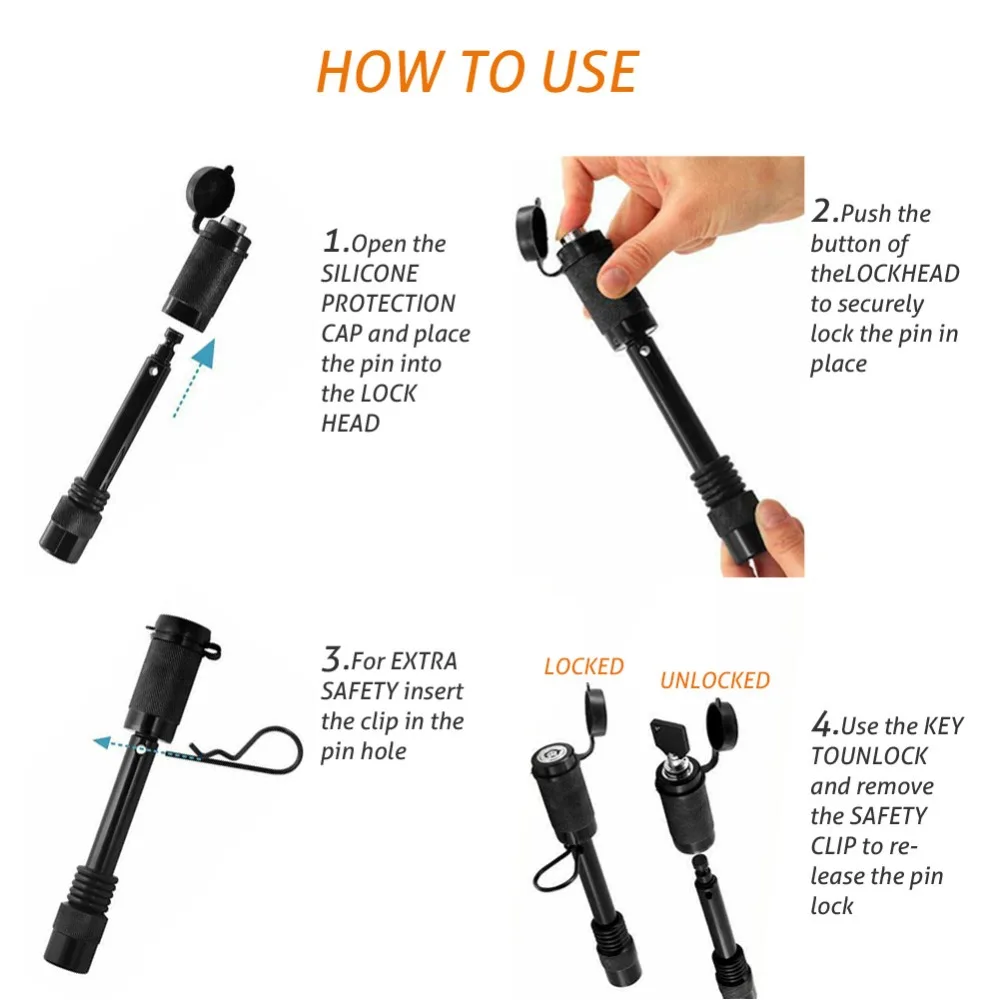 HOW TO USE

1.Open the SILICONE PROTECTION CAP and place the pin into the LOCK HEAD

2.Push the button of theLOCKHEAD to securely lock the pin in place

3.For EXTRA SAFETY insert the clip in the pin hole

LOCKED

UNLOCKED

4.Use the KEY TOUNLOCK and remove the SAFETY CLIP to release the pin lock