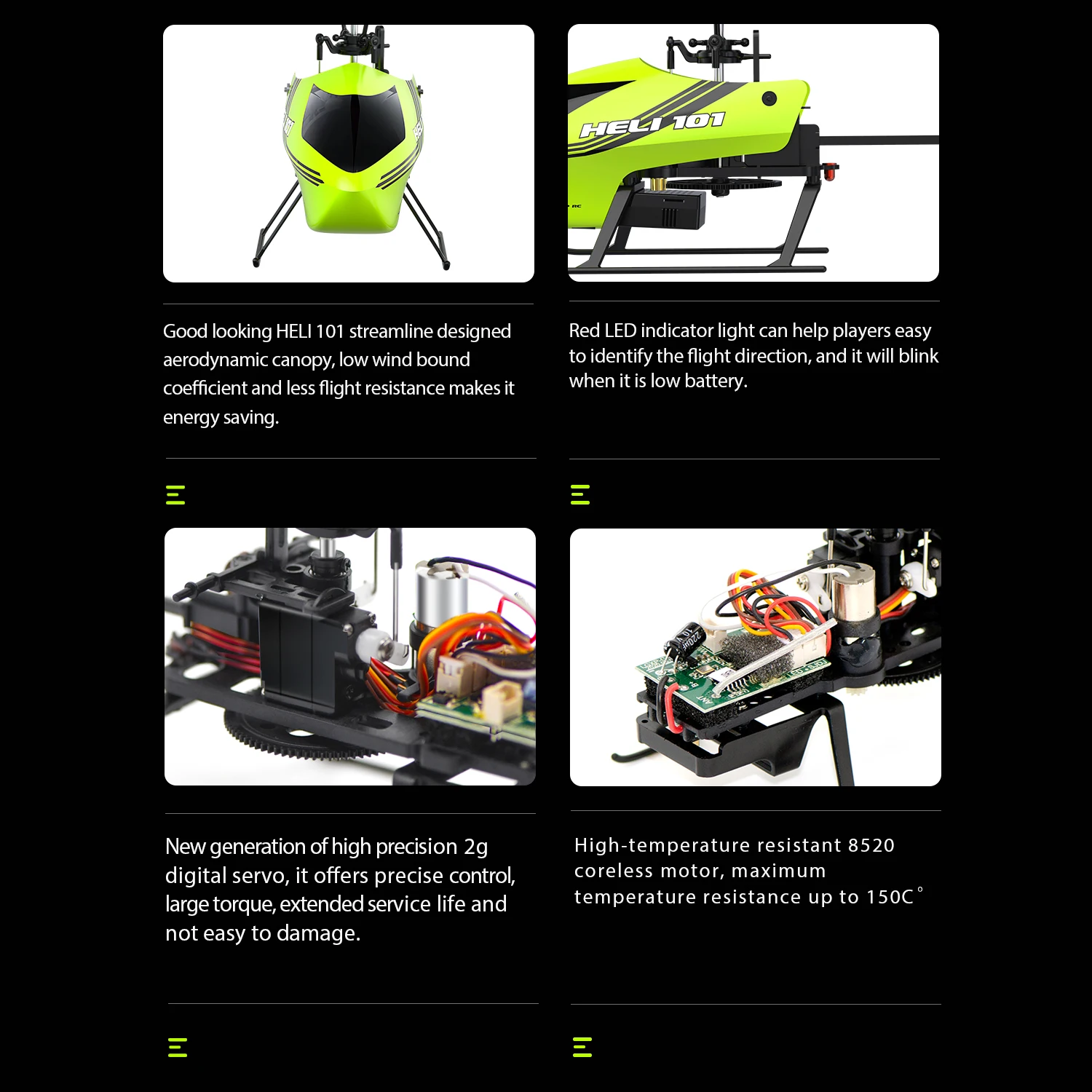 HELI 101

Good looking HELI 101 streamline designed aerodynamic canopy, low wind bound coefficient and less flight resistance makes it energy saving.

Red LED indicator light can help players easy to identify the flight direction, and it will blink when it is low battery.

New generation of high precision 2g digital servo, it offers precise control, large torque, extended service life and not easy to damage.

High-temperature resistant 8520 coreless motor, maximum temperature resistance up to 150C°