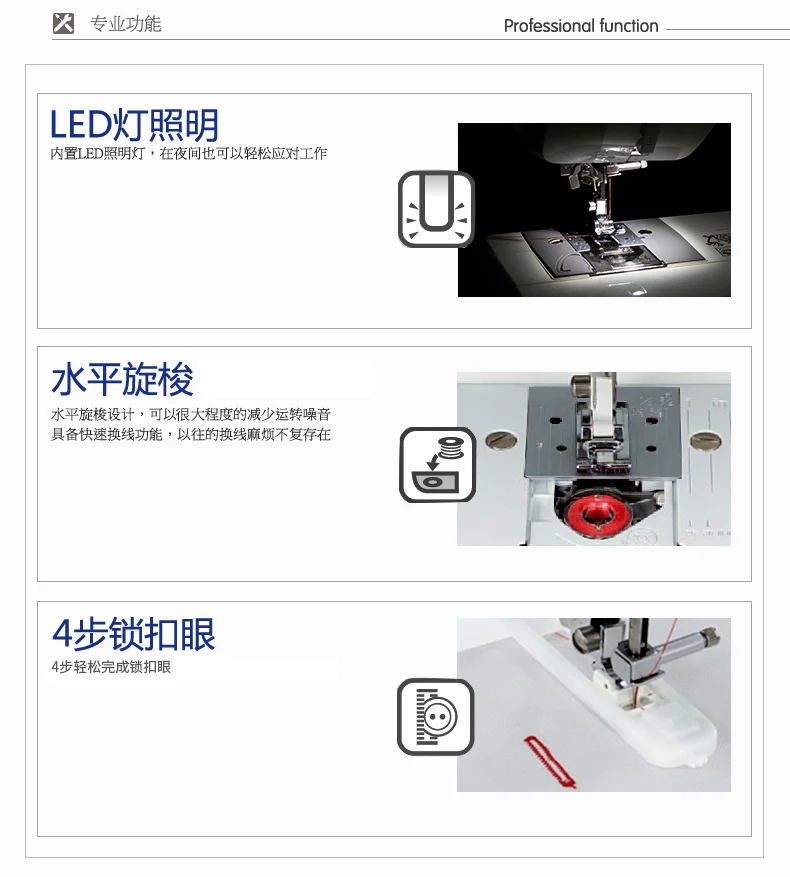 专业功能

Professional function

LED灯照明

内置LED照明灯，在夜间也可以轻松应对工作

水平旋梭

水平旋梭设计，可以很大程度的减少运转噪音
具备快速换线功能，以往的换线麻烦不复存在

4步锁扣眼

4步轻松完成锁扣眼