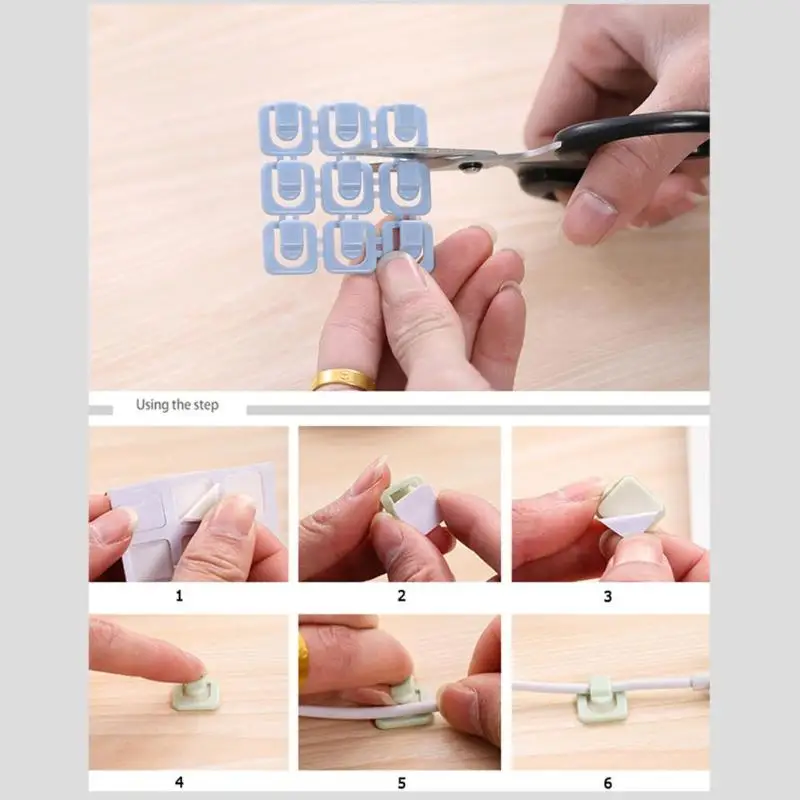 Using the step

1

2

3

4

5

6