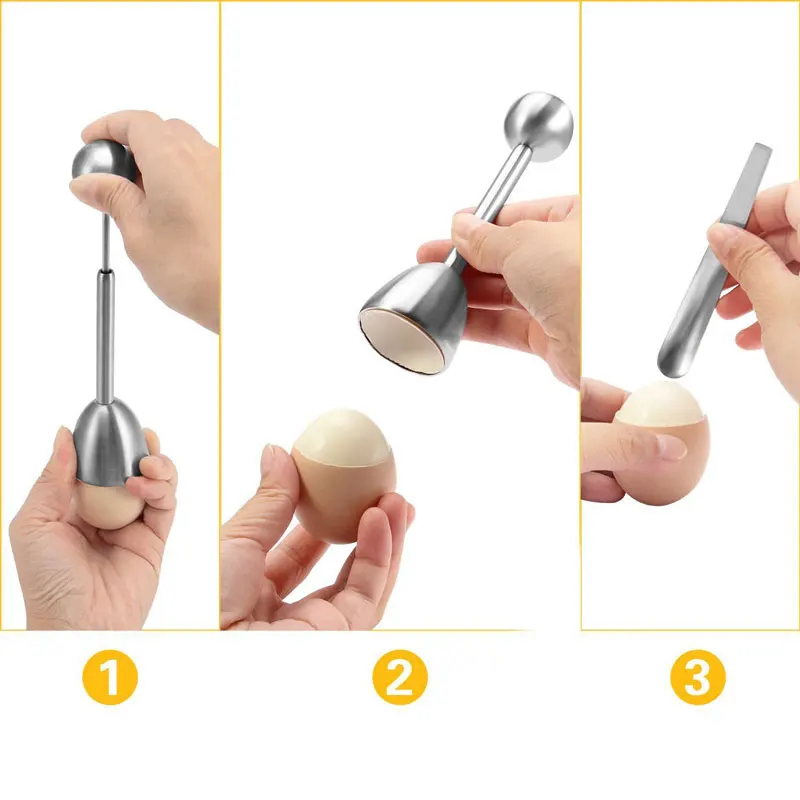 1

2

3