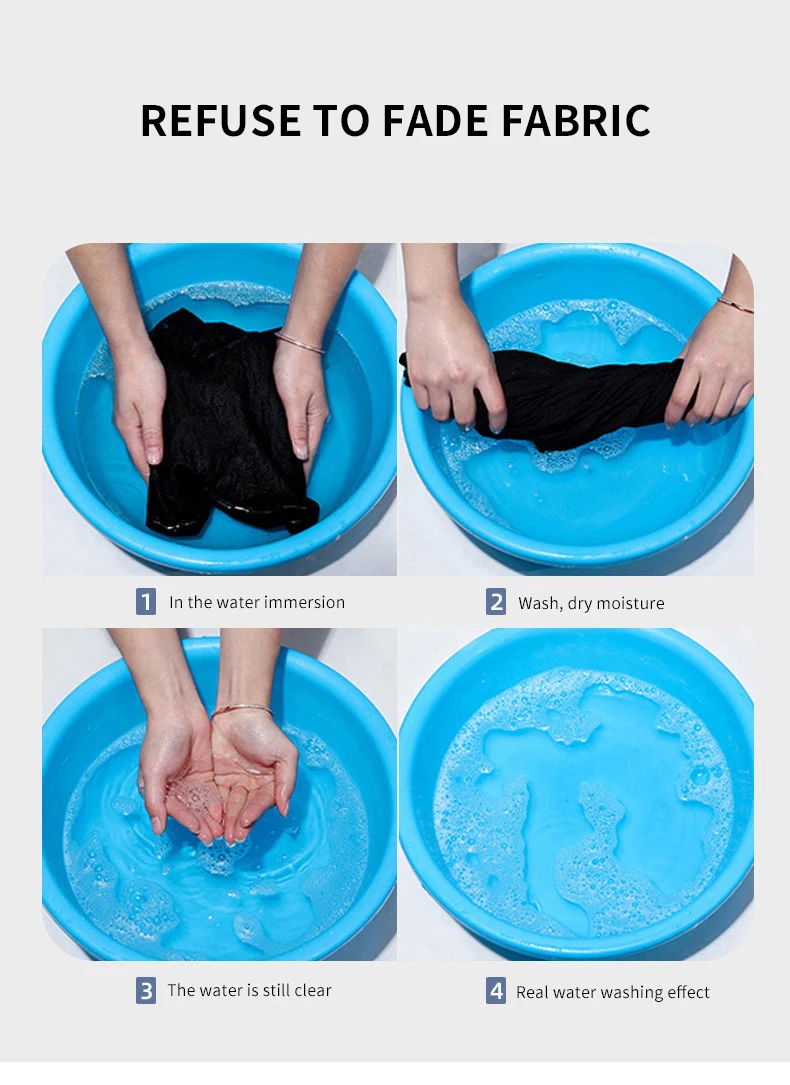 REFUSE TO FADE FABRIC

1 In the water immersion

2 Wash, dry moisture

3 The water is still clear

4 Real water washing effect