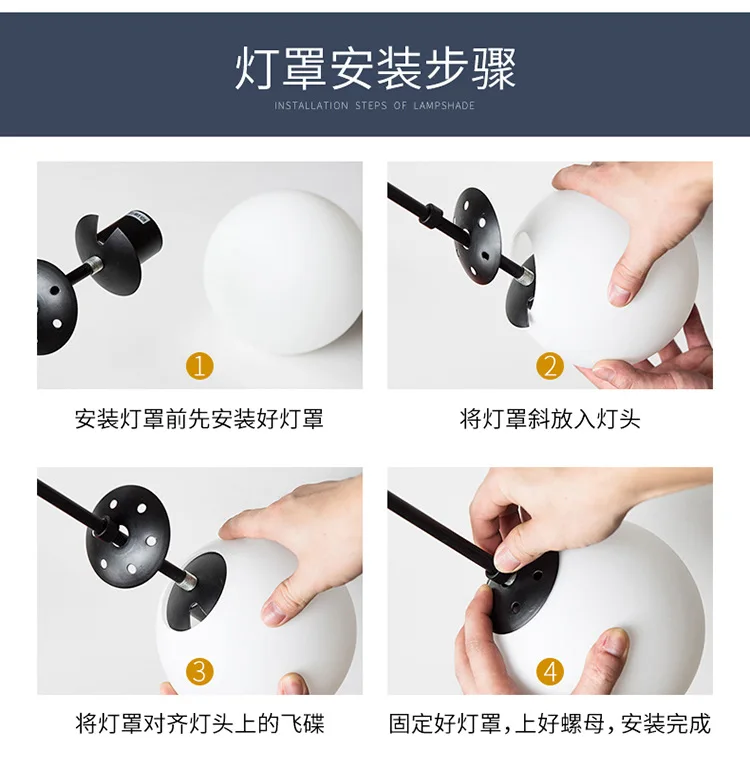 灯罩安装步骤

INSTALLATION STEPS OF LAMPSHADE

1

安装灯罩前先安装好灯罩

2

将灯罩斜放入灯头

3

将灯罩对齐灯头上的飞碟

4

固定好灯罩，上好螺母，安装完成