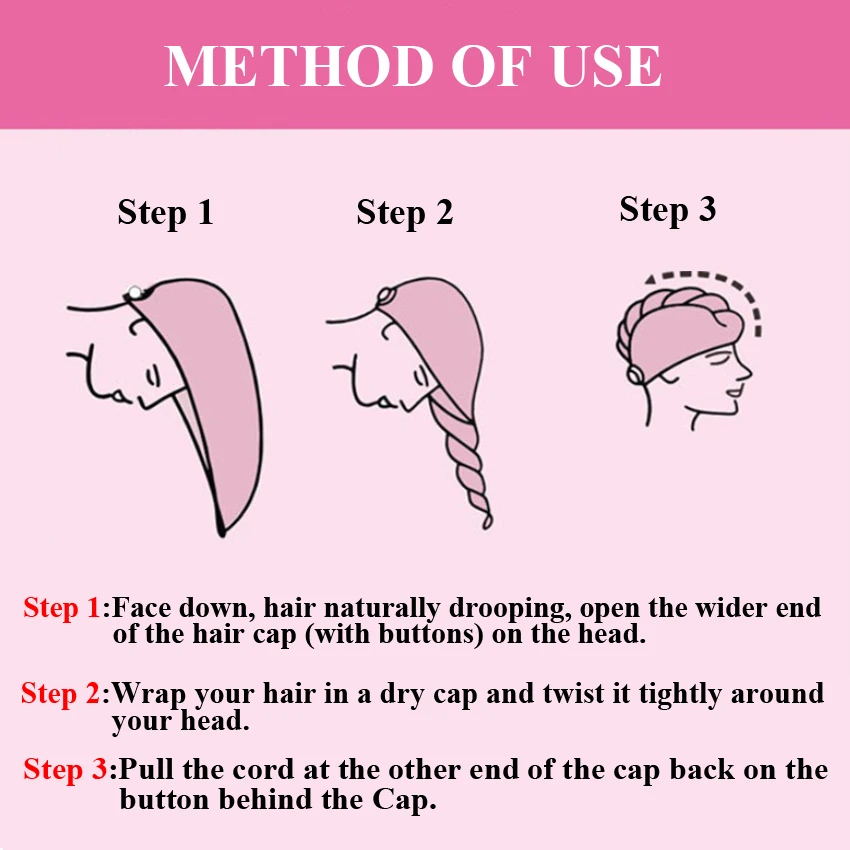 METHOD OF USE

Step 1

Step 2

Step 3

Step 1:Face down, hair naturally drooping, open the wider end of the hair cap (with buttons) on the head.

Step 2:Wrap your hair in a dry cap and twist it tightly around your head.

Step 3:Pull the cord at the other end of the cap back on the button behind the Cap.