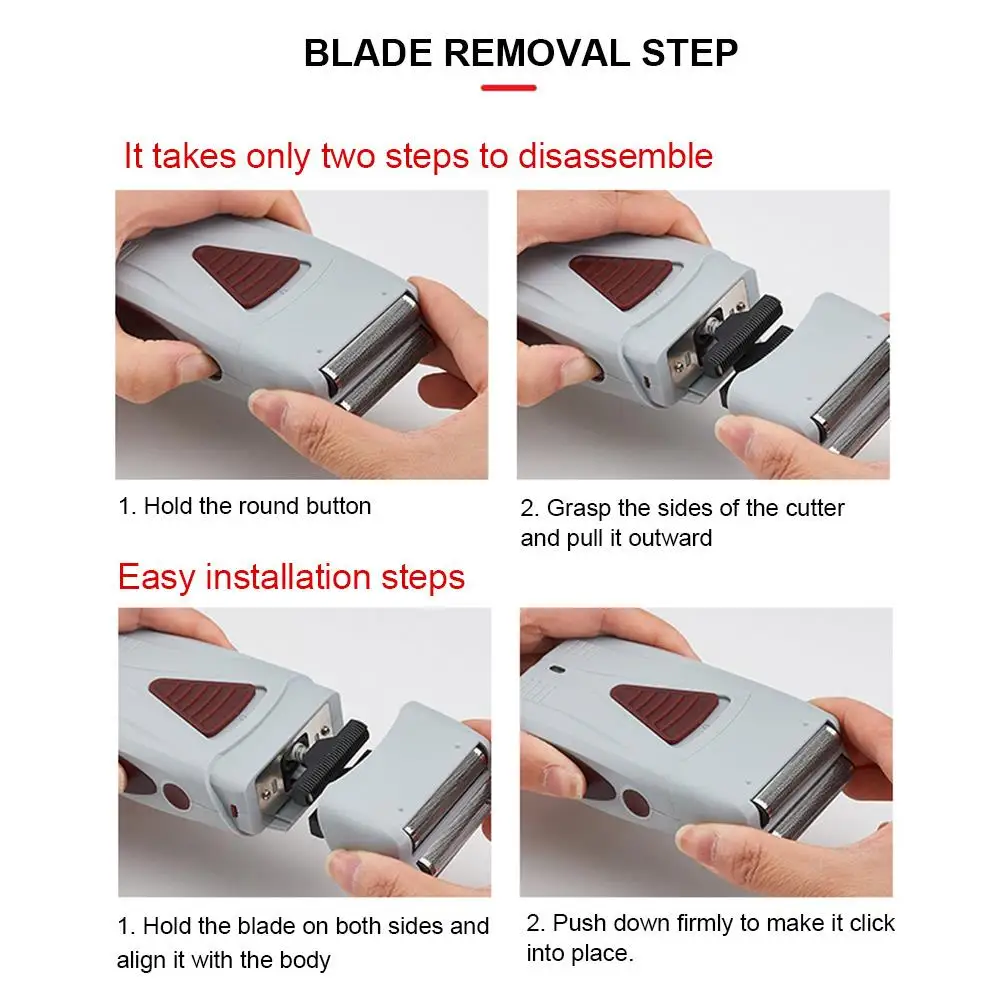 BLADE REMOVAL STEP

It takes only two steps to disassemble

1. Hold the round button

2. Grasp the sides of the cutter and pull it outward

Easy installation steps

1. Hold the blade on both sides and align it with the body

2. Push down firmly to make it click into place.