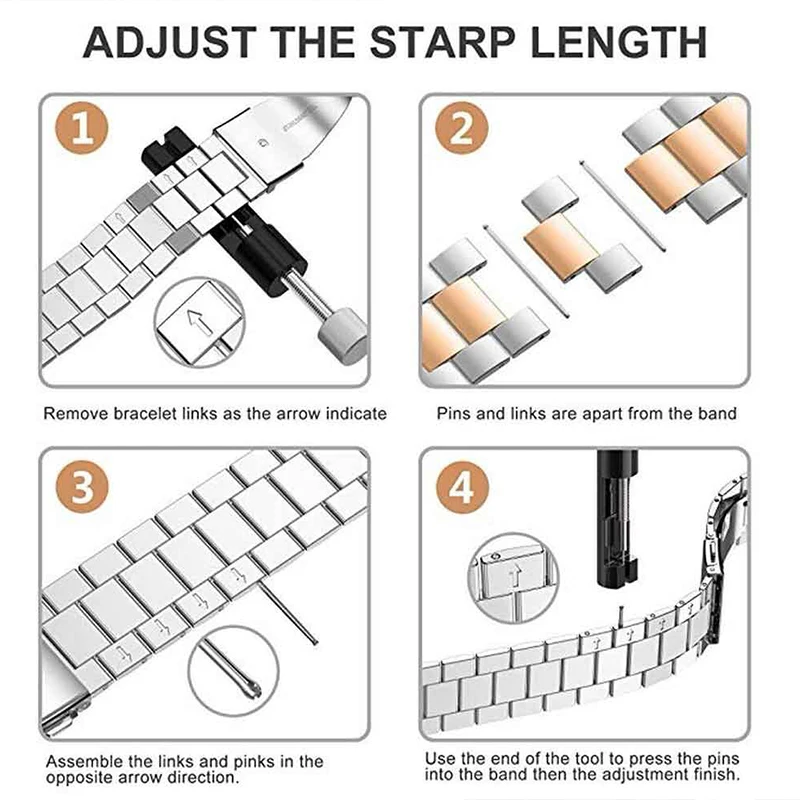 ADJUST THE STARP LENGTH

1

Remove bracelet links as the arrow indicate

2

Pins and links are apart from the band

3

Assemble the links and pinks in the opposite arrow direction.

4

Use the end of the tool to press the pins into the band then the adjustment finish.